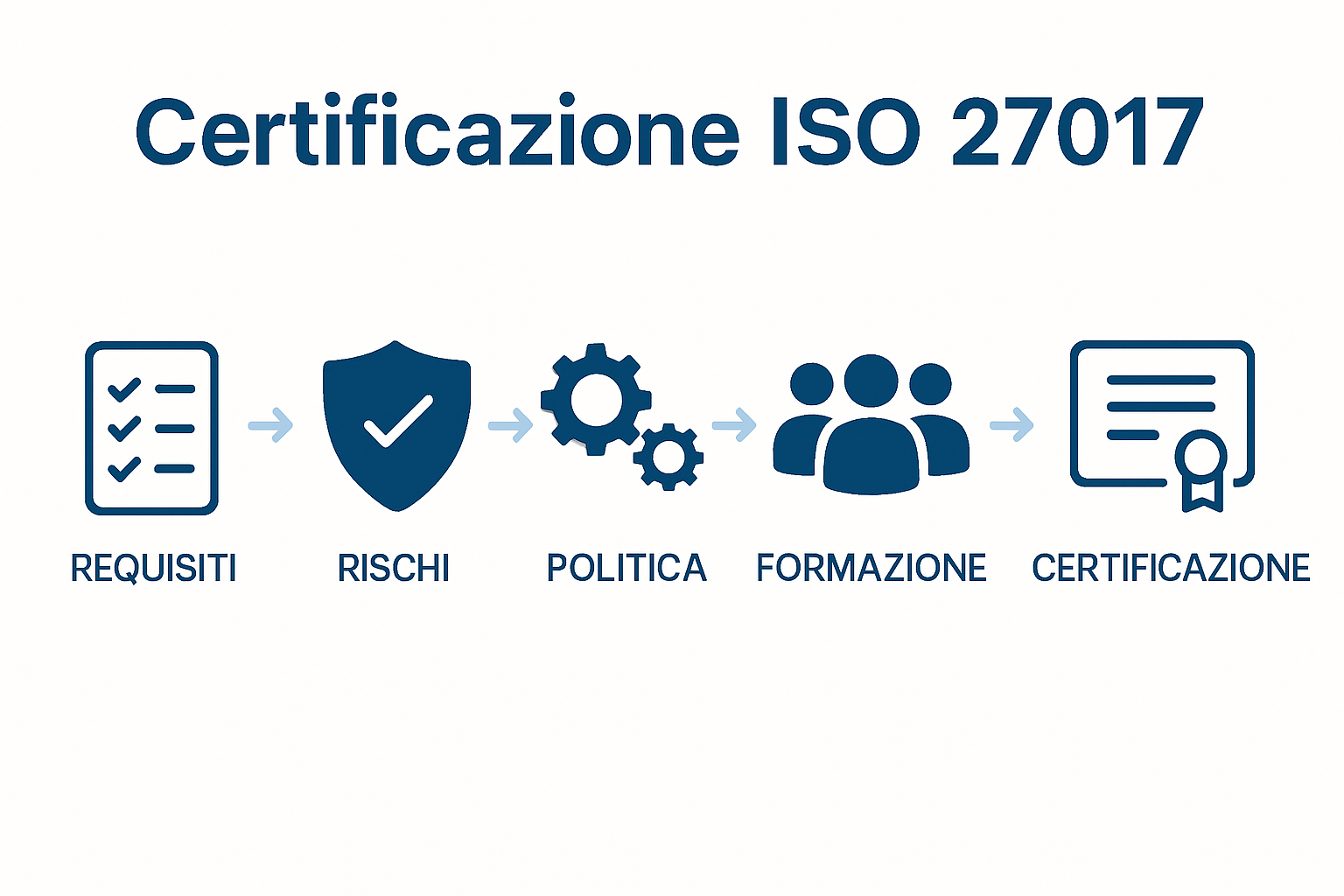 Certificazione ISO 27017

REQUISITI

RISCHI

POLITICA

FORMAZIONE

CERTIFICAZIONE