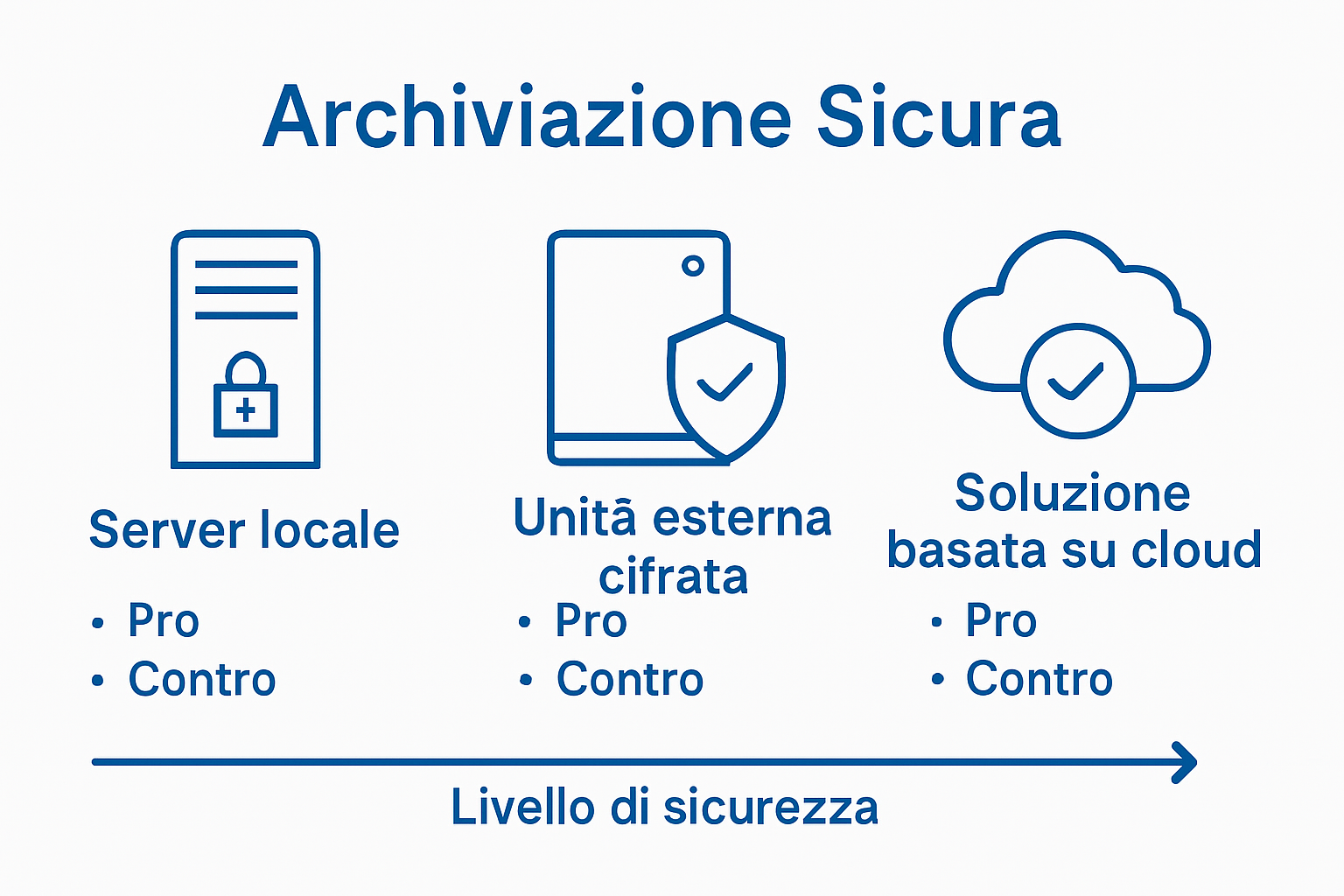 Archiviazione Sicura

Server locale
• Pro
• Contro

Unitā esterna cifrata
• Pro
• Contro

Soluzione basata su cloud
• Pro
• Contro

Livello di sicurezza