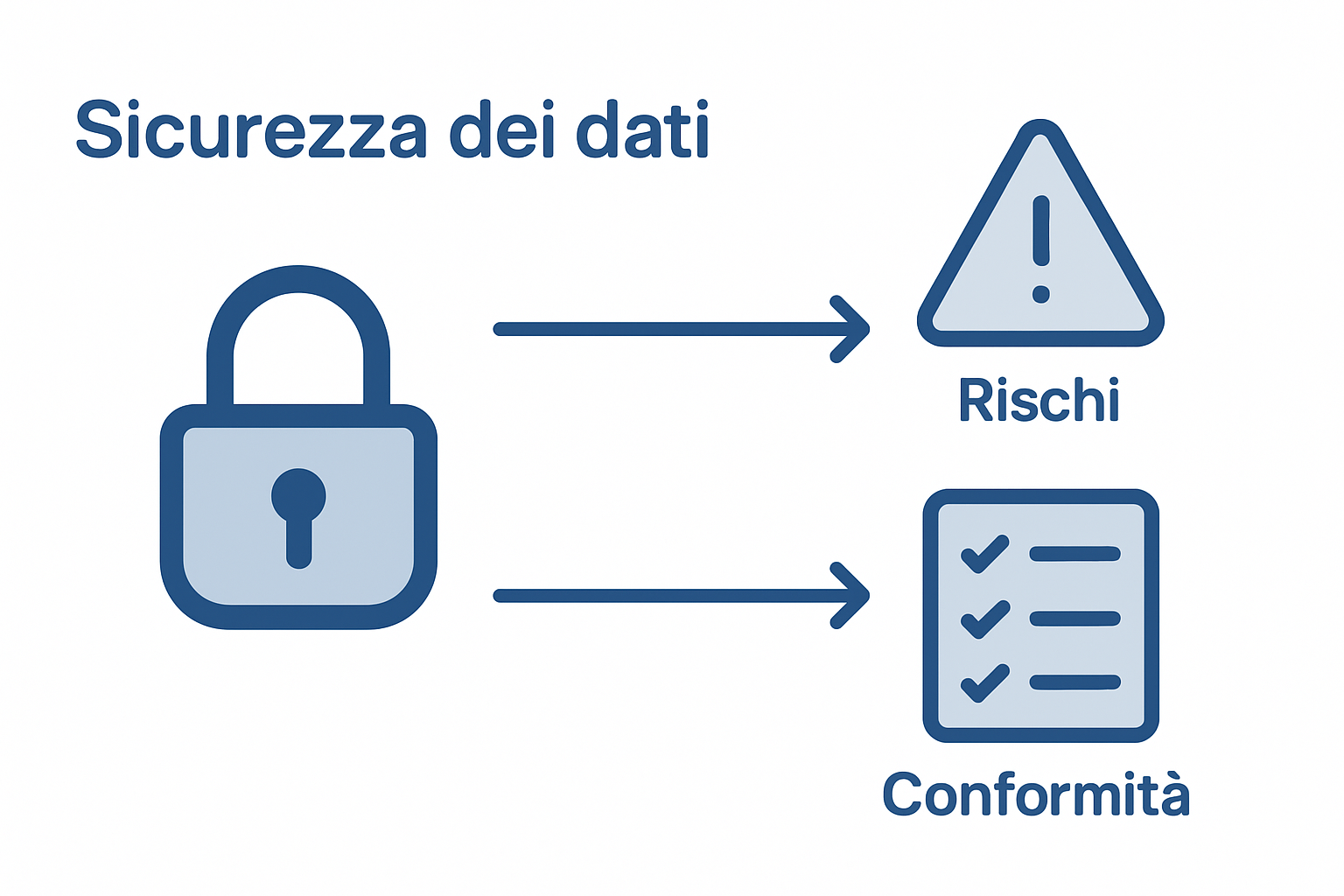 Sicurezza dei dati

Rischi

Conformità