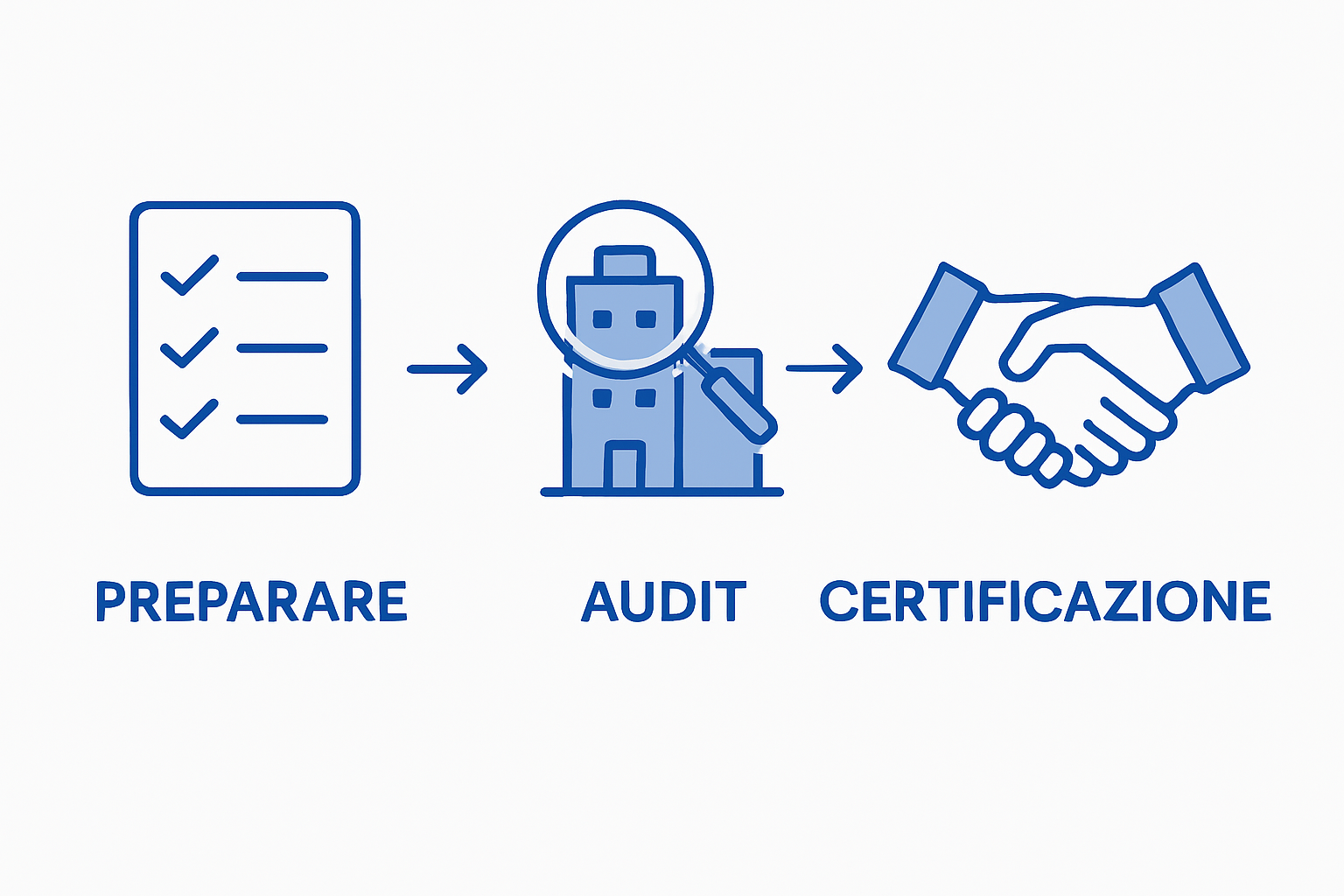 PREPARARE

AUDIT

CERTIFICAZIONE