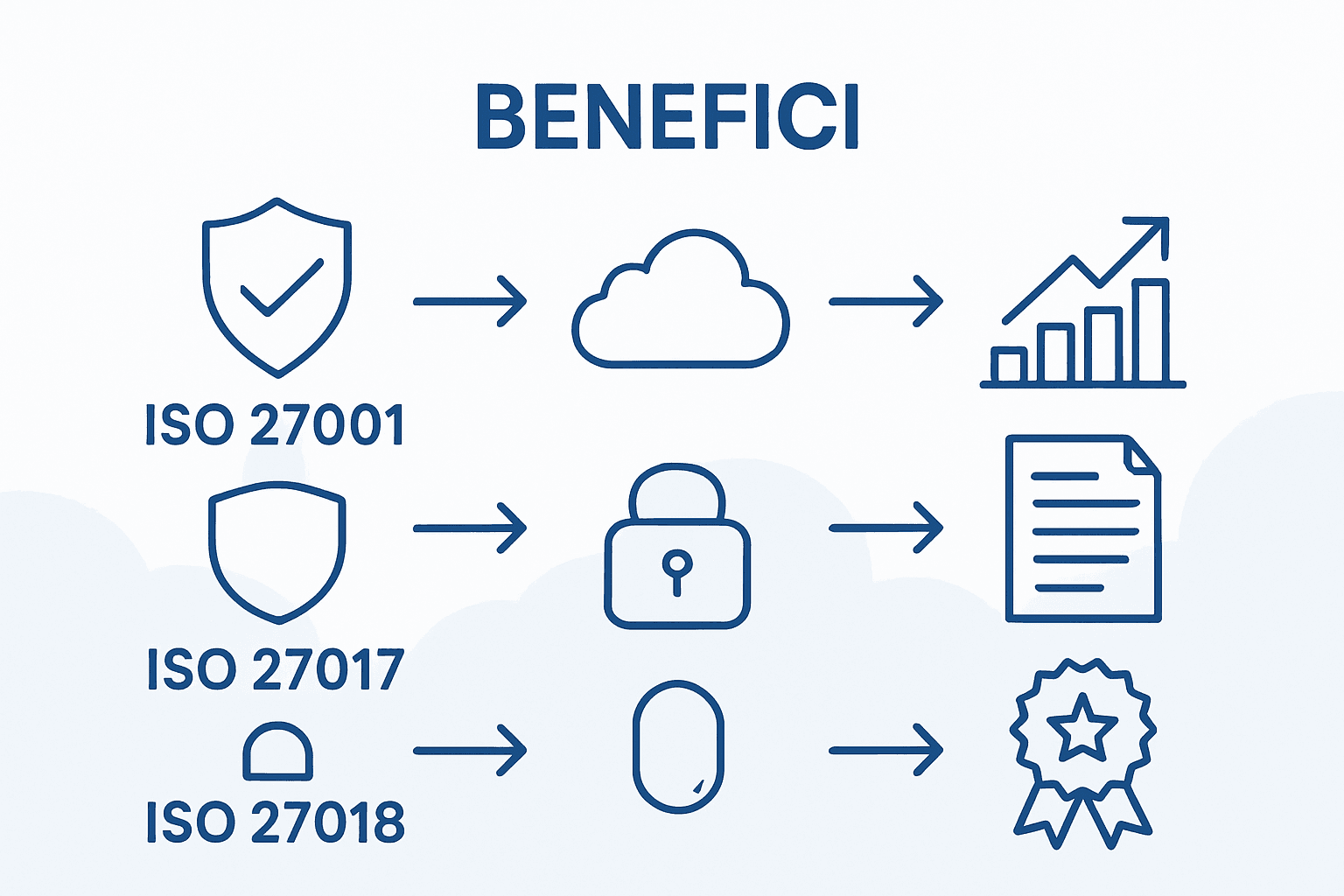 BENEFICI

ISO 27001

ISO 27017

ISO 27018