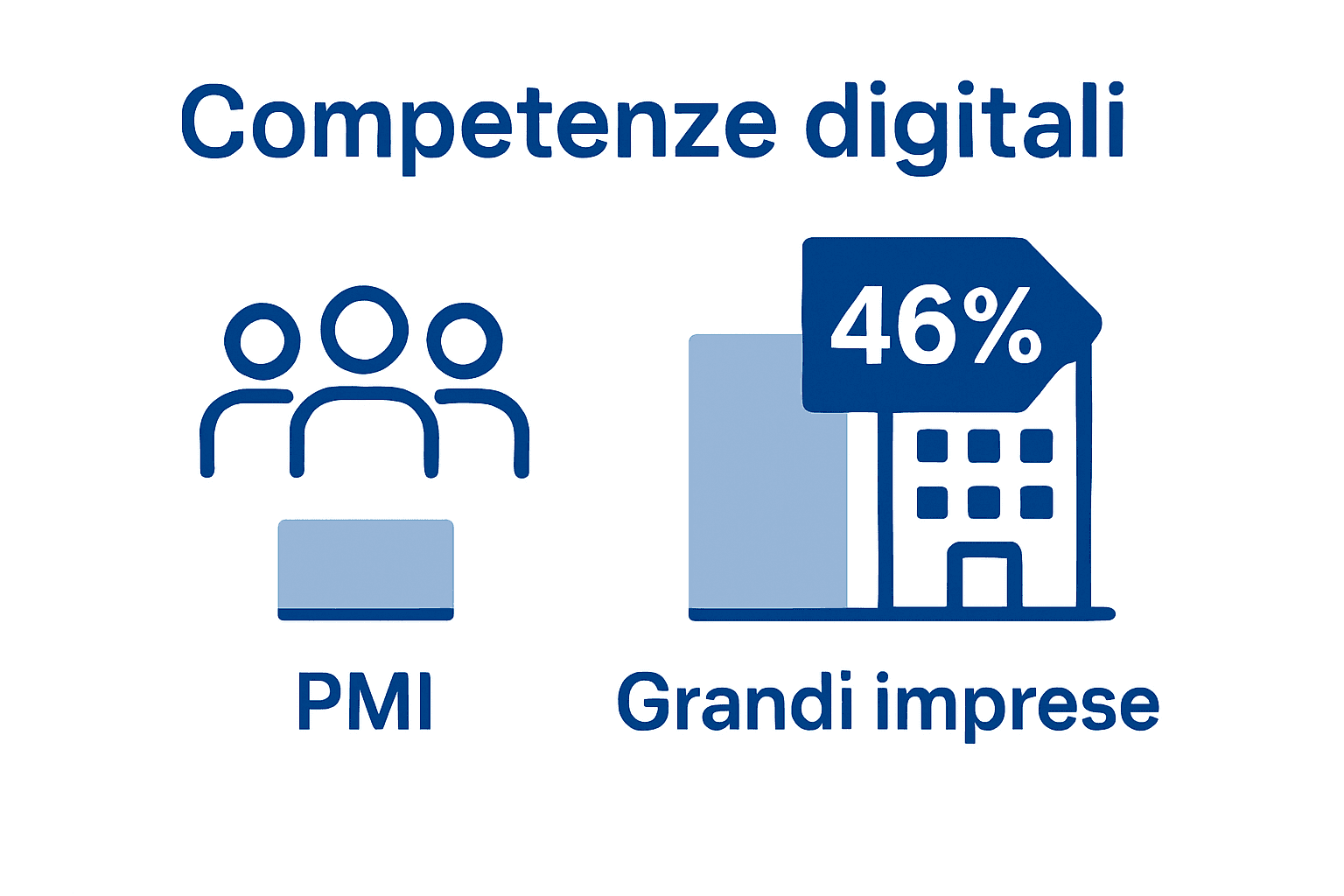 Competenze digitali

46%

PMI

Grandi imprese