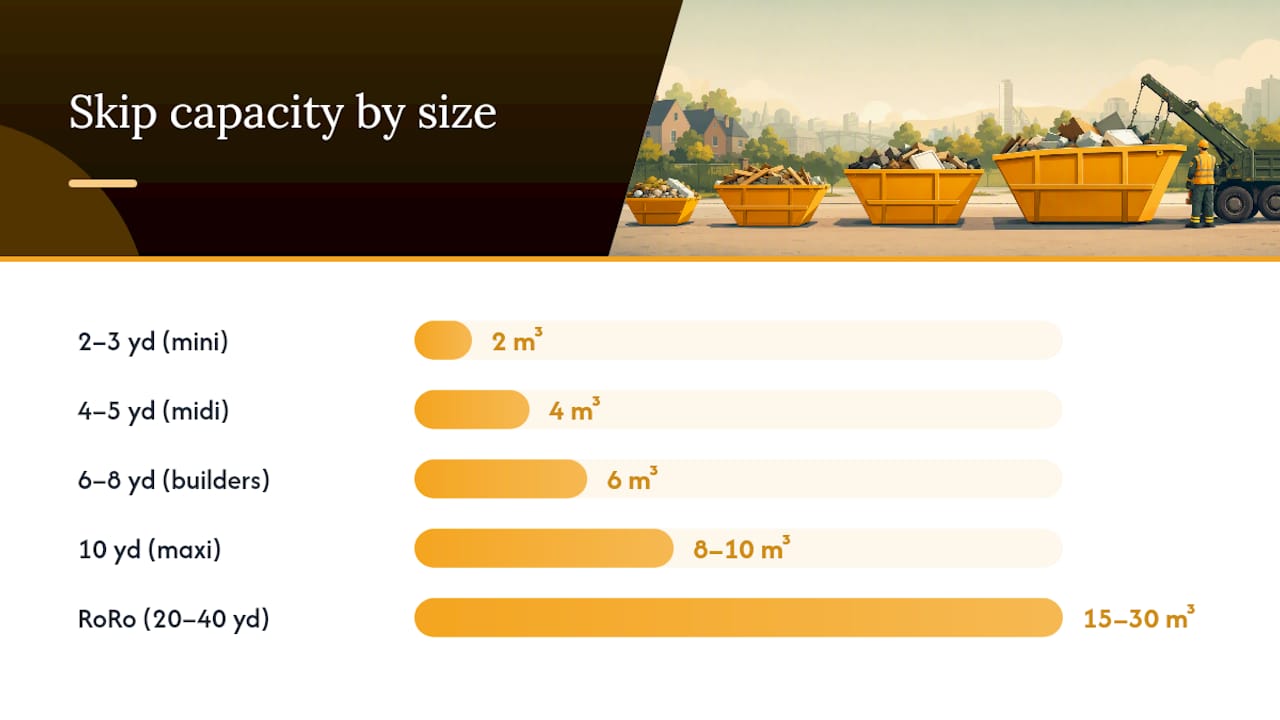 Skip capacity by size

2–3 yd (mini) 2 $m^3$

4–5 yd (midi) 4 $m^3$

6–8 yd (builders) 6 $m^3$

10 yd (maxi) 8–10 $m^3$

RoRo (20–40 yd) 15–30 $m^3$