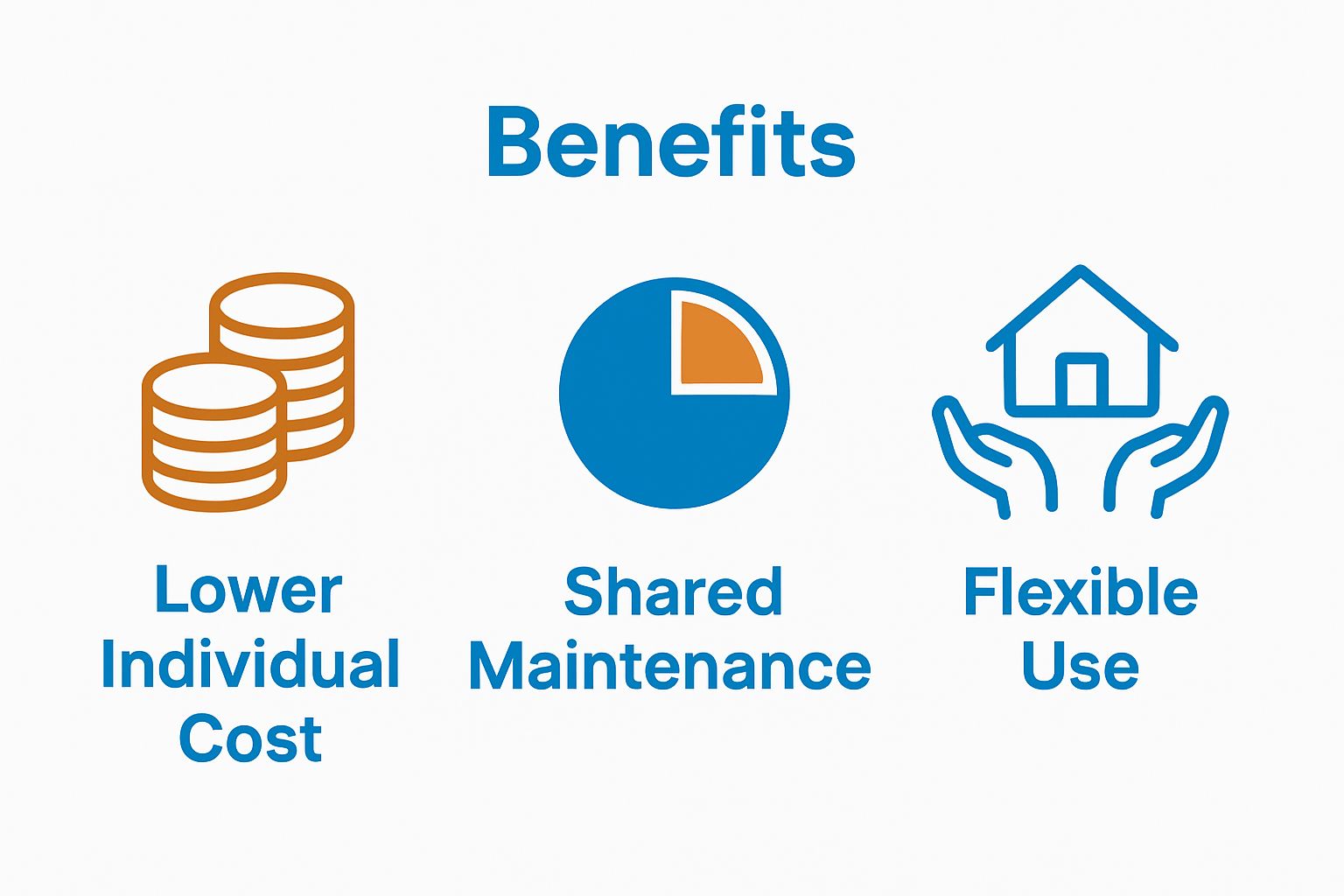 Benefits

Lower Individual Cost

Shared Maintenance

Flexible Use