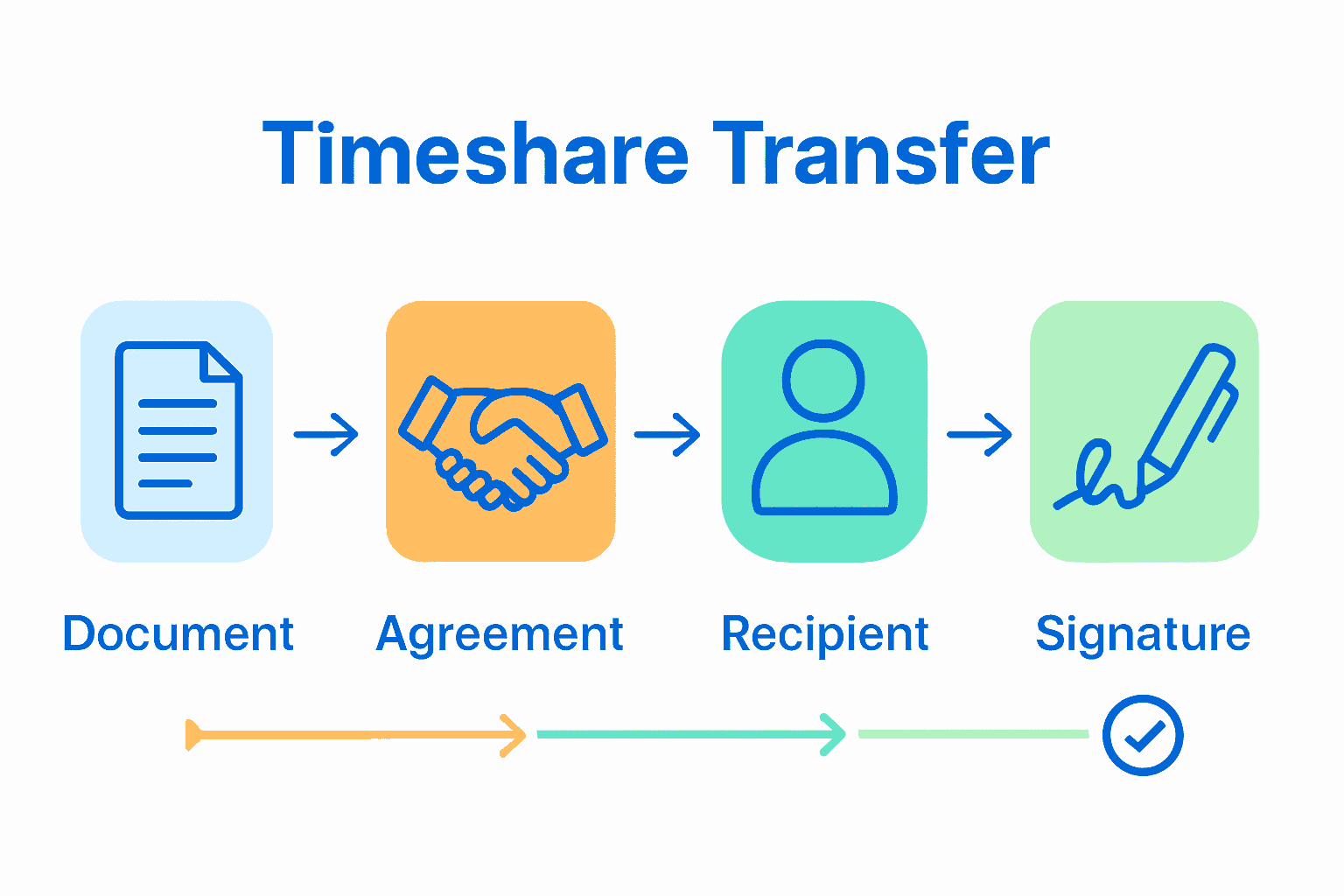 Timeshare Transfer

Document

Agreement

Recipient

Signature