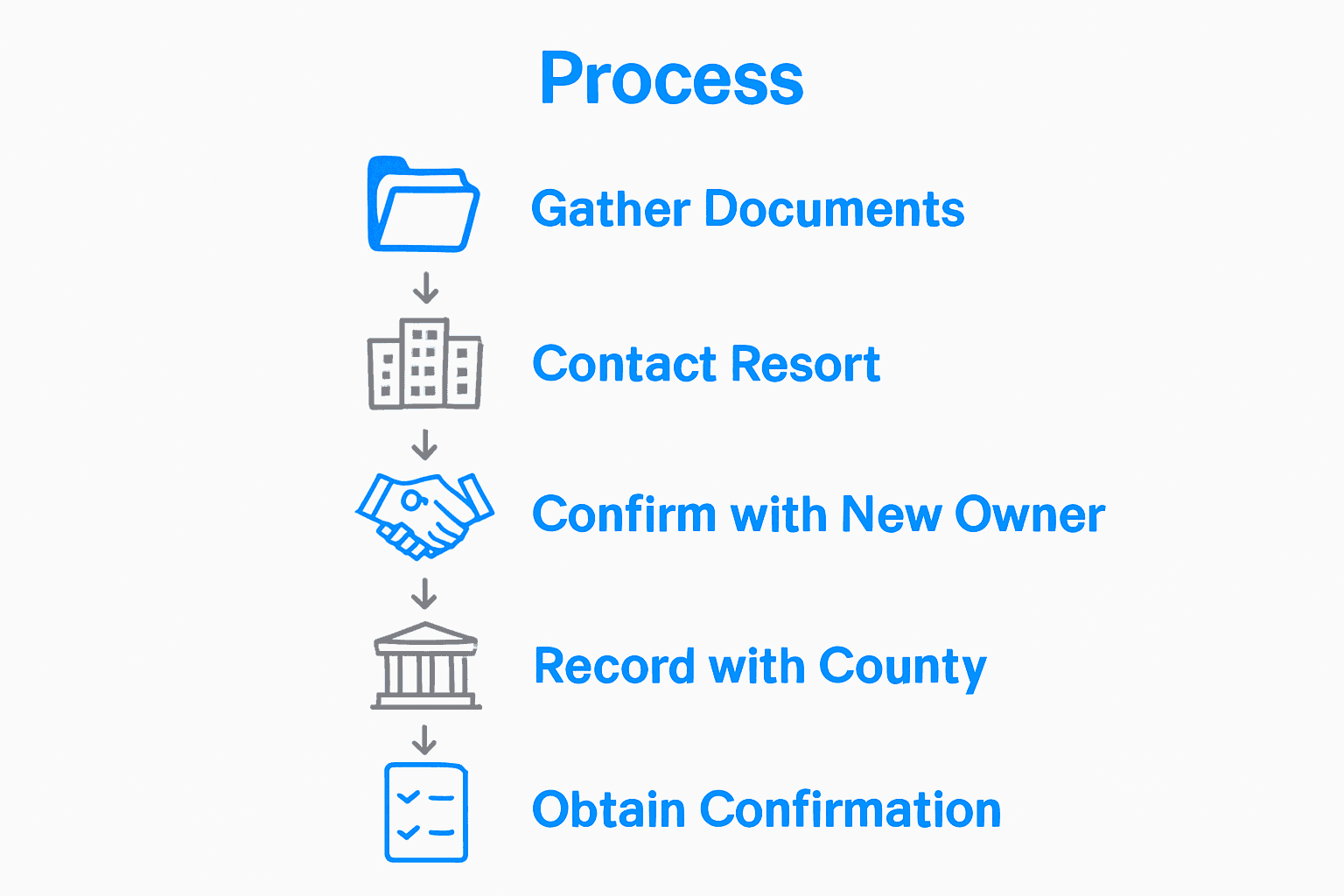 Process

Gather Documents

Contact Resort

Confirm with New Owner

Record with County

Obtain Confirmation