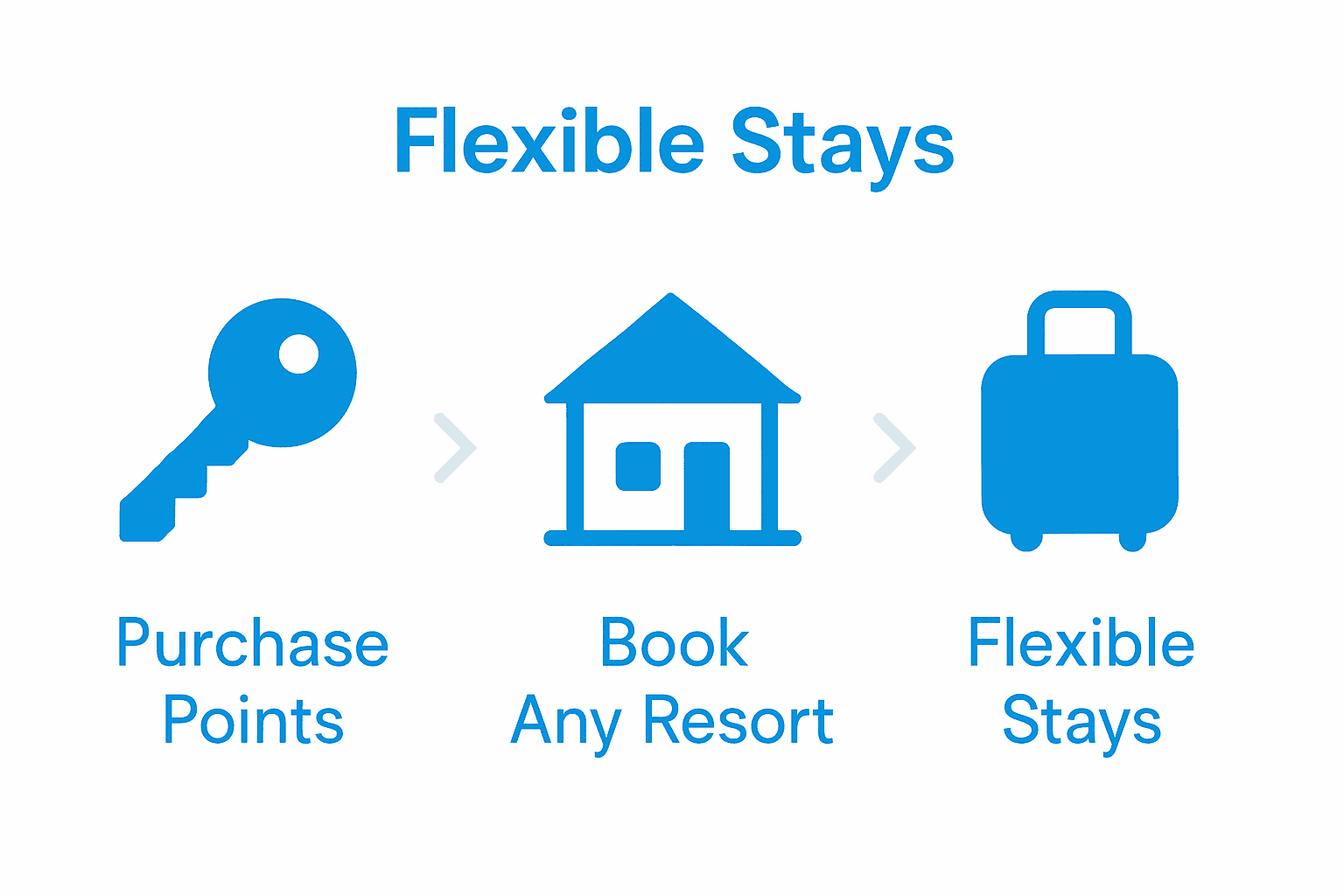 Flexible Stays

Purchase Points

Book Any Resort

Flexible Stays