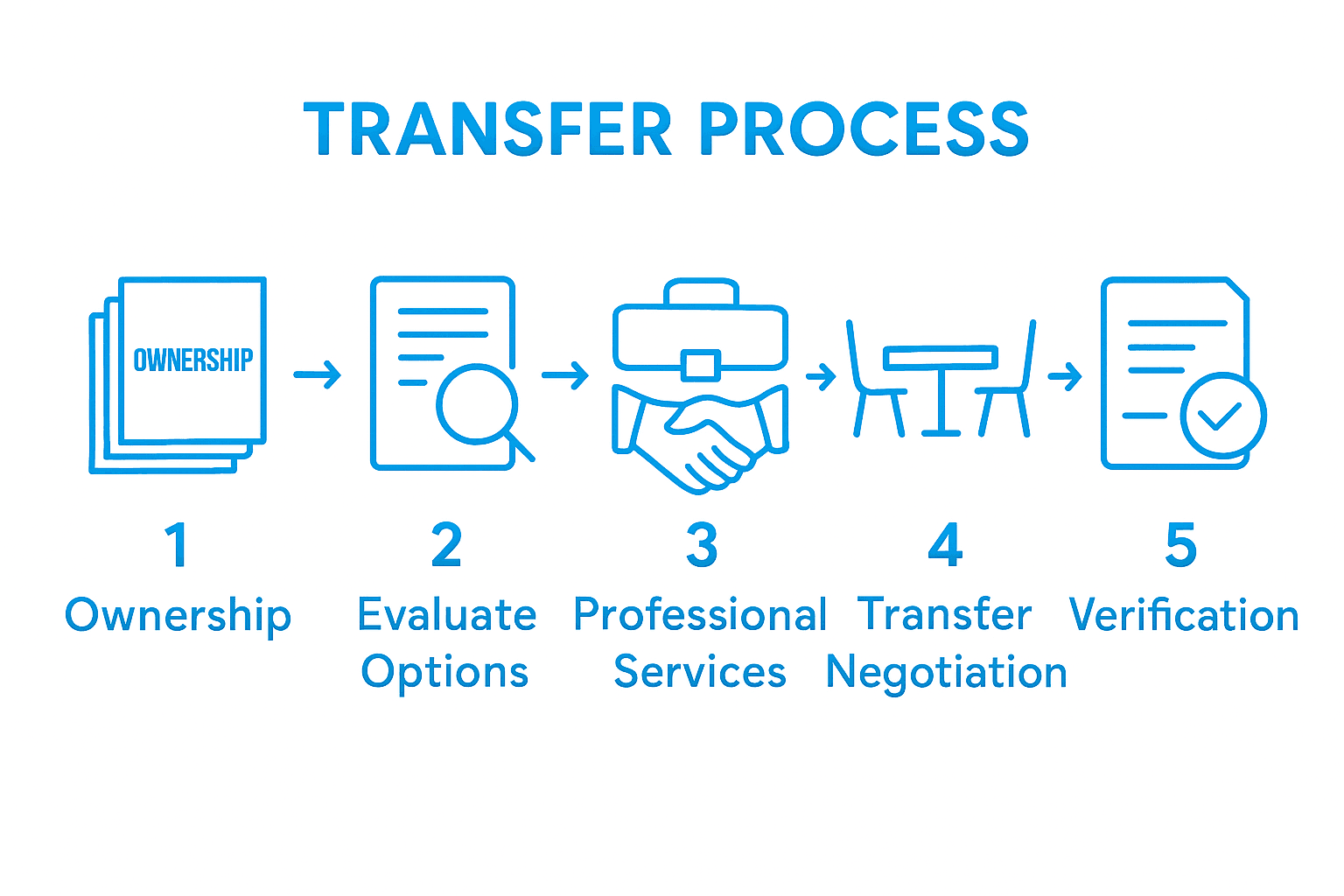 TRANSFER PROCESS

OWNERSHIP

1
Ownership

2
Evaluate Options

3
Professional Services

4
Transfer Negotiation

5
Verification