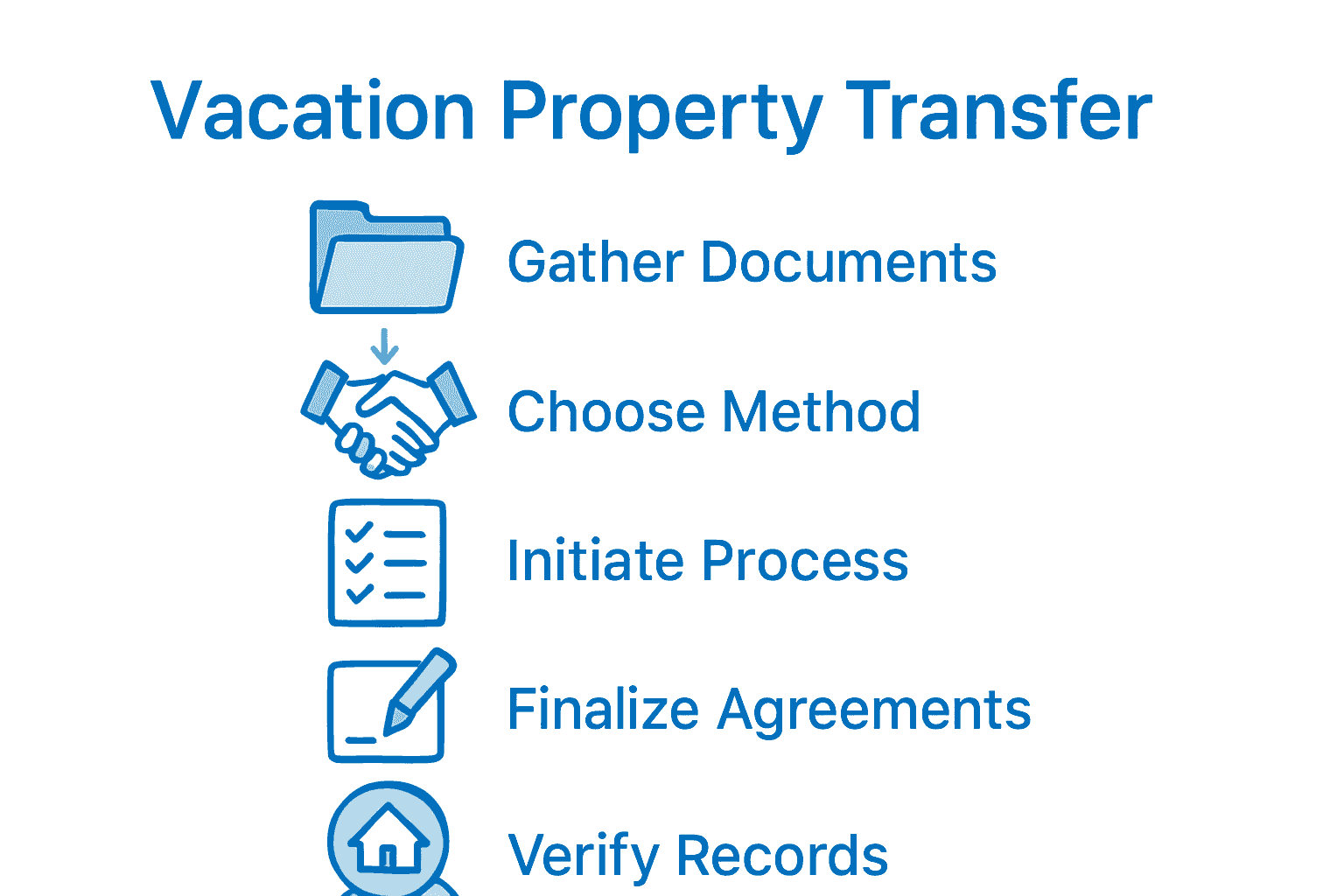 Vacation Property Transfer

Gather Documents

Choose Method

Initiate Process

Finalize Agreements

Verify Records