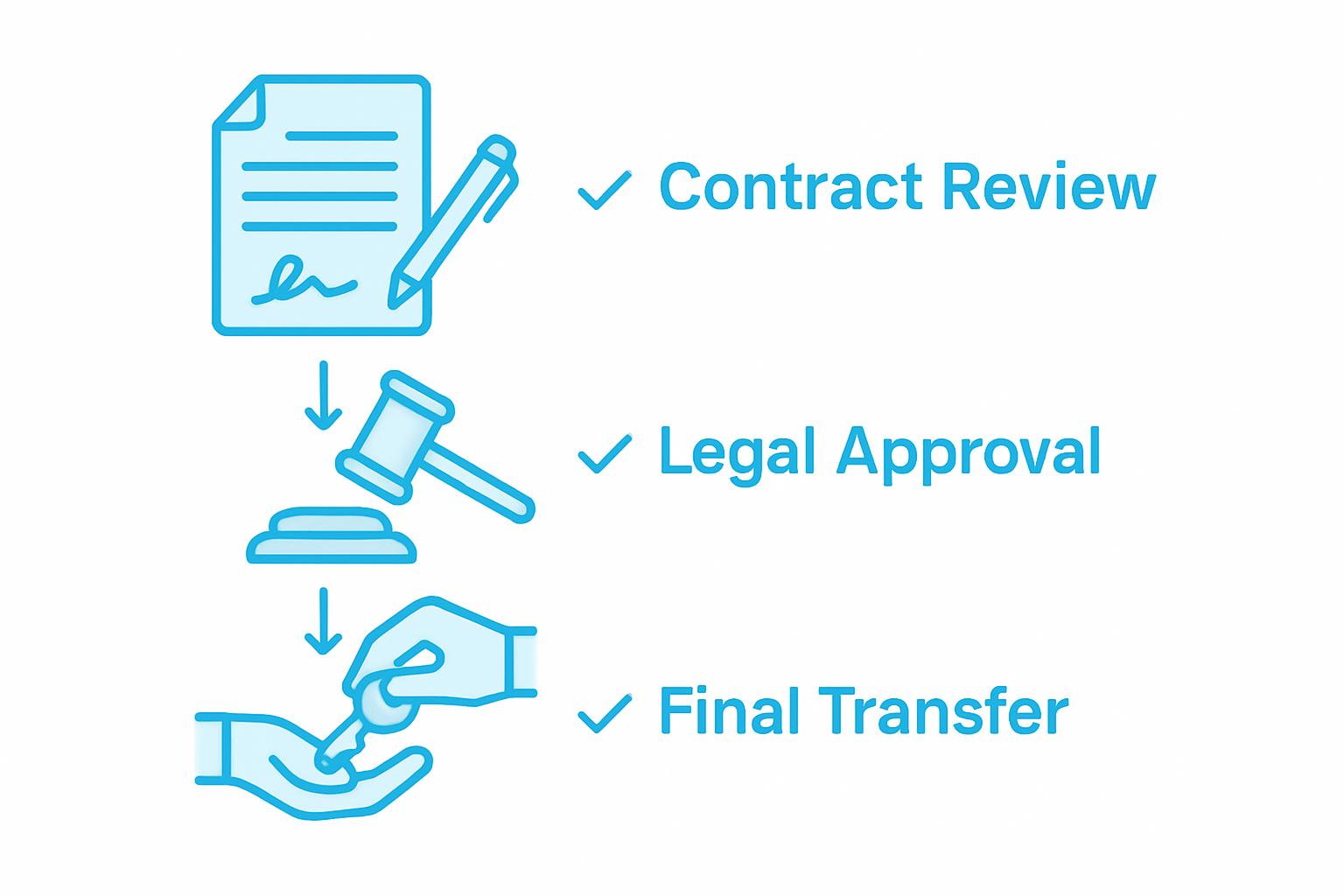 ✓ Contract Review

✓ Legal Approval

✓ Final Transfer