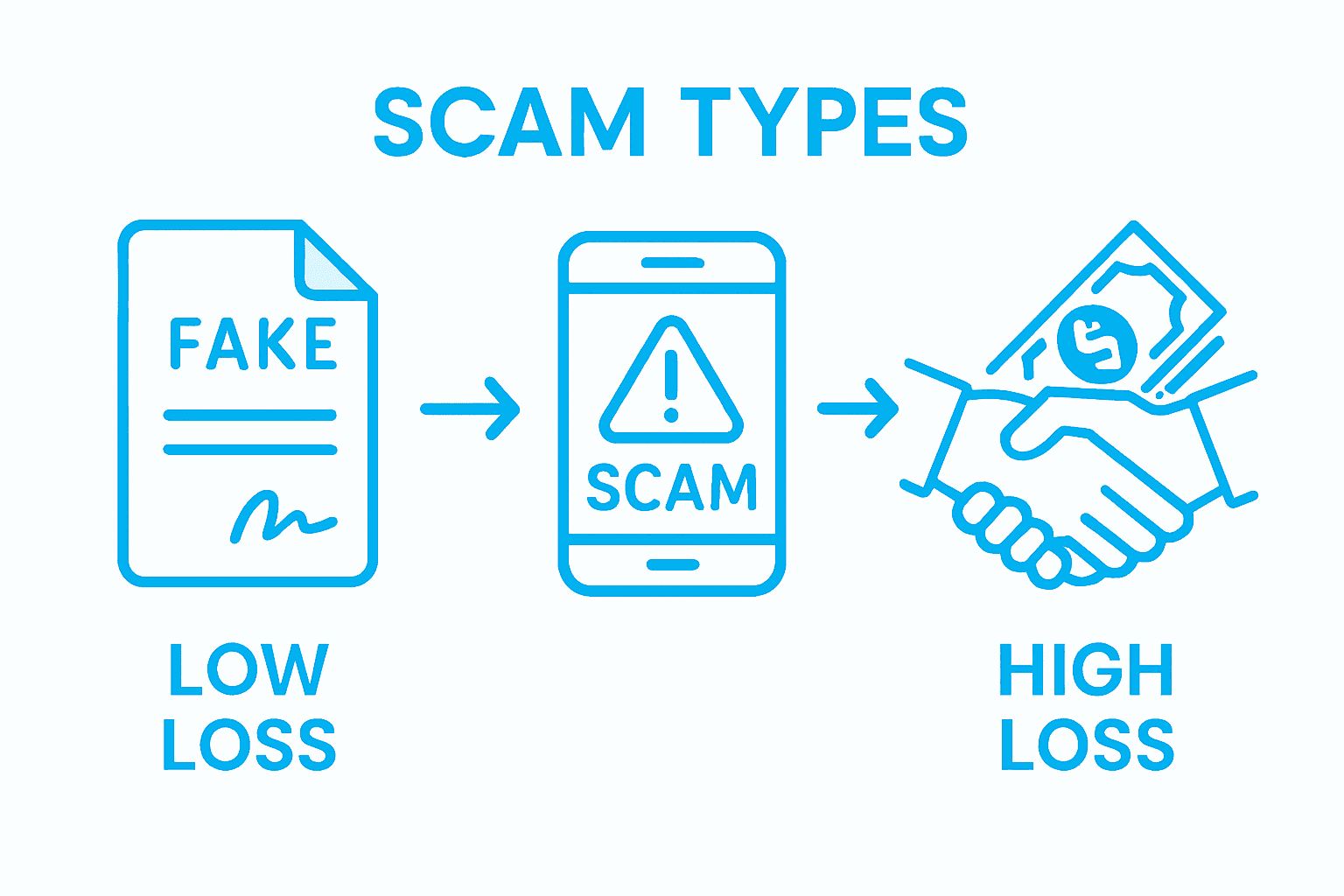 SCAM TYPES

FAKE

SCAM

LOW LOSS

HIGH LOSS