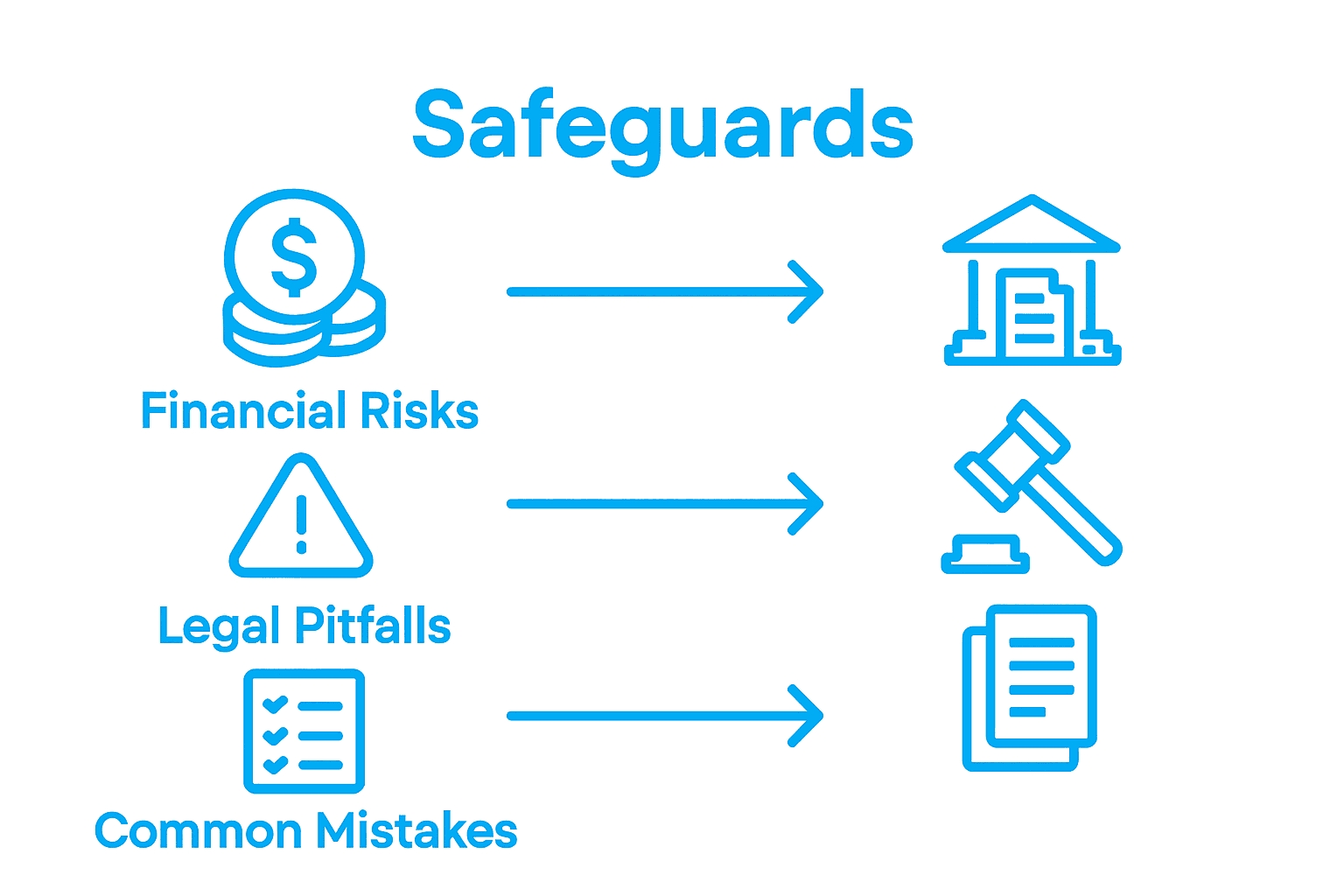 Safeguards

$

Financial Risks

Legal Pitfalls

Common Mistakes