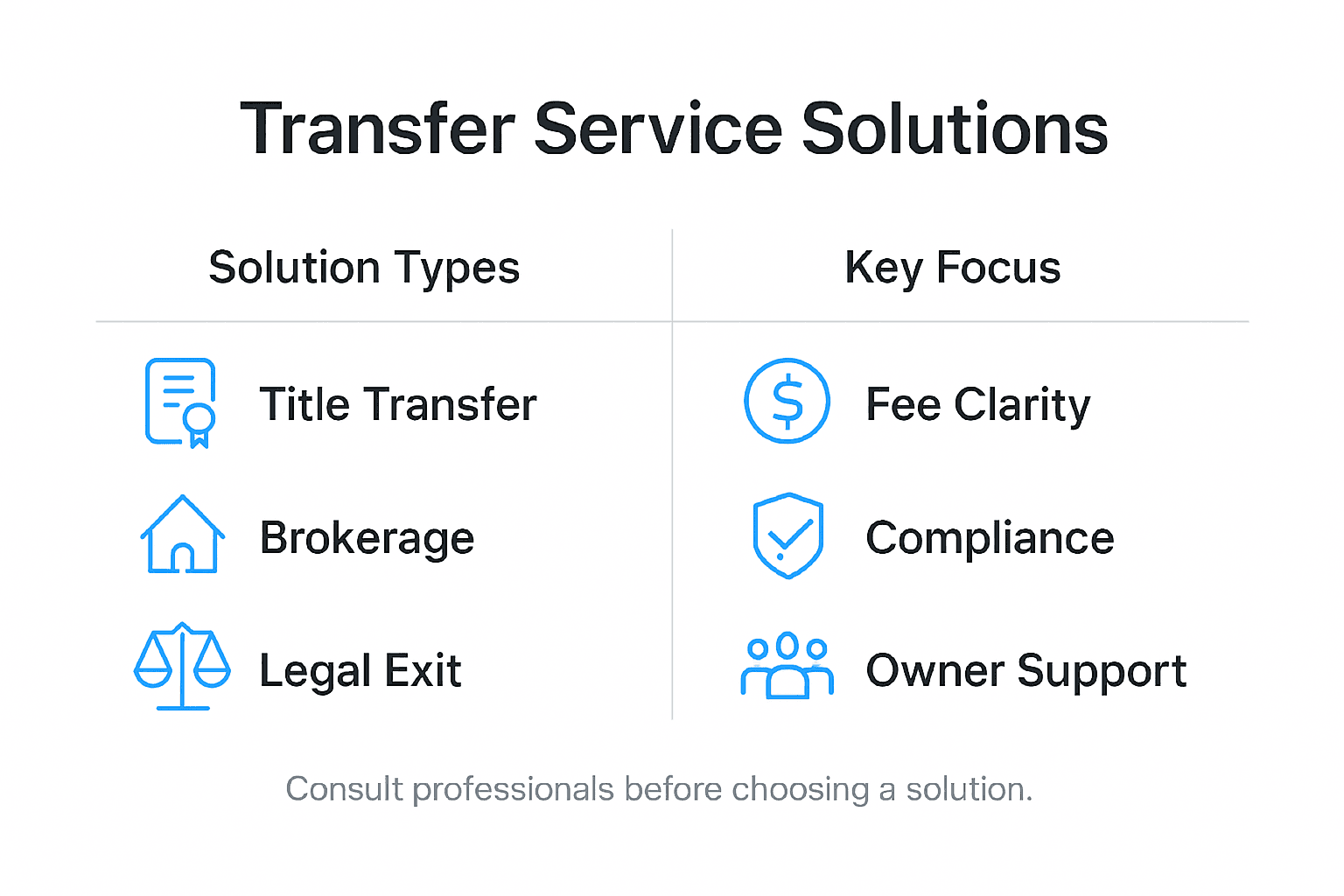 Transfer Service Solutions

| Solution Types | Key Focus |
|---|---|
| Title Transfer | Fee Clarity |
| Brokerage | Compliance |
| Legal Exit | Owner Support |

Consult professionals before choosing a solution.