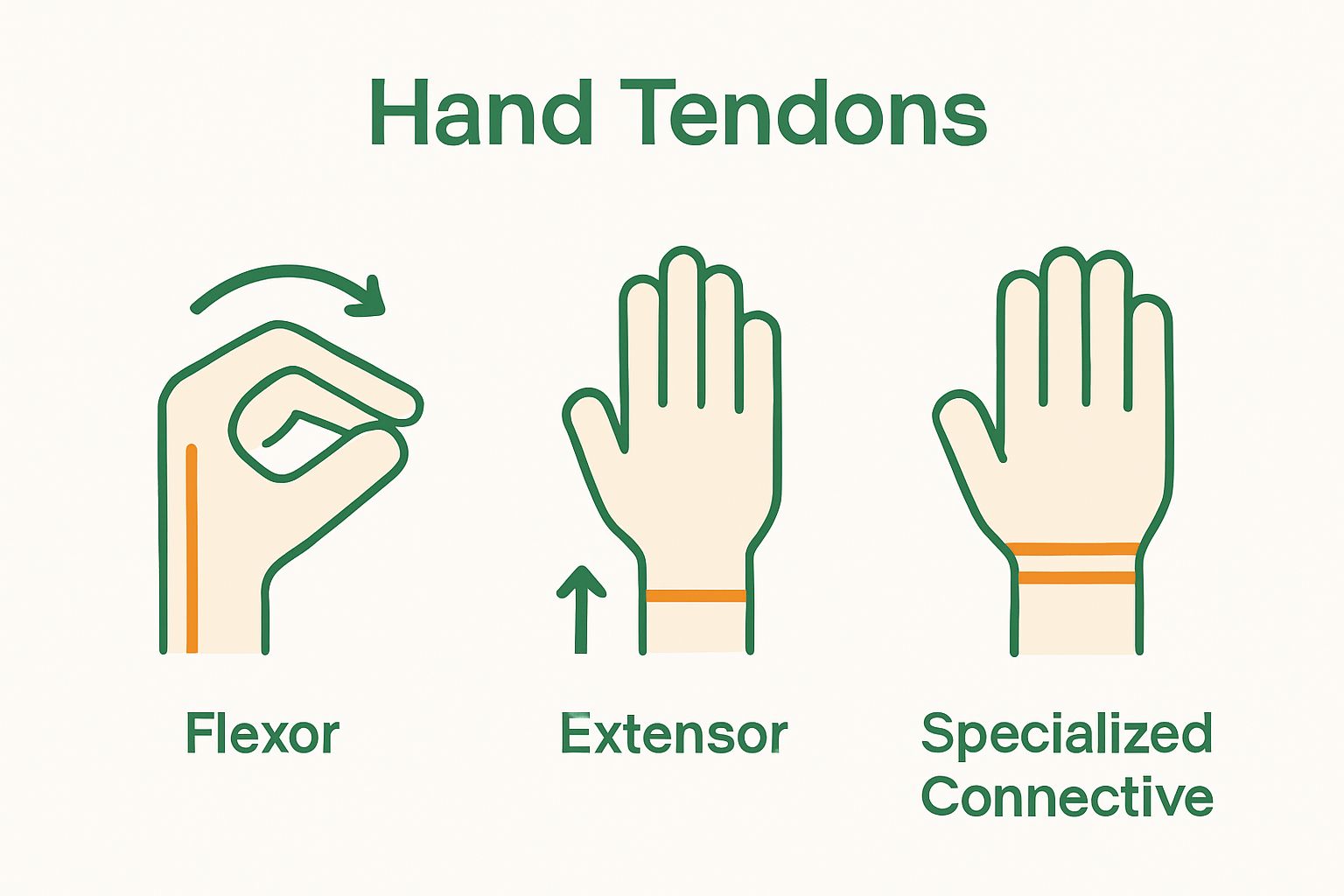 Hand Tendons

Flexor

Extensor

Specialized Connective