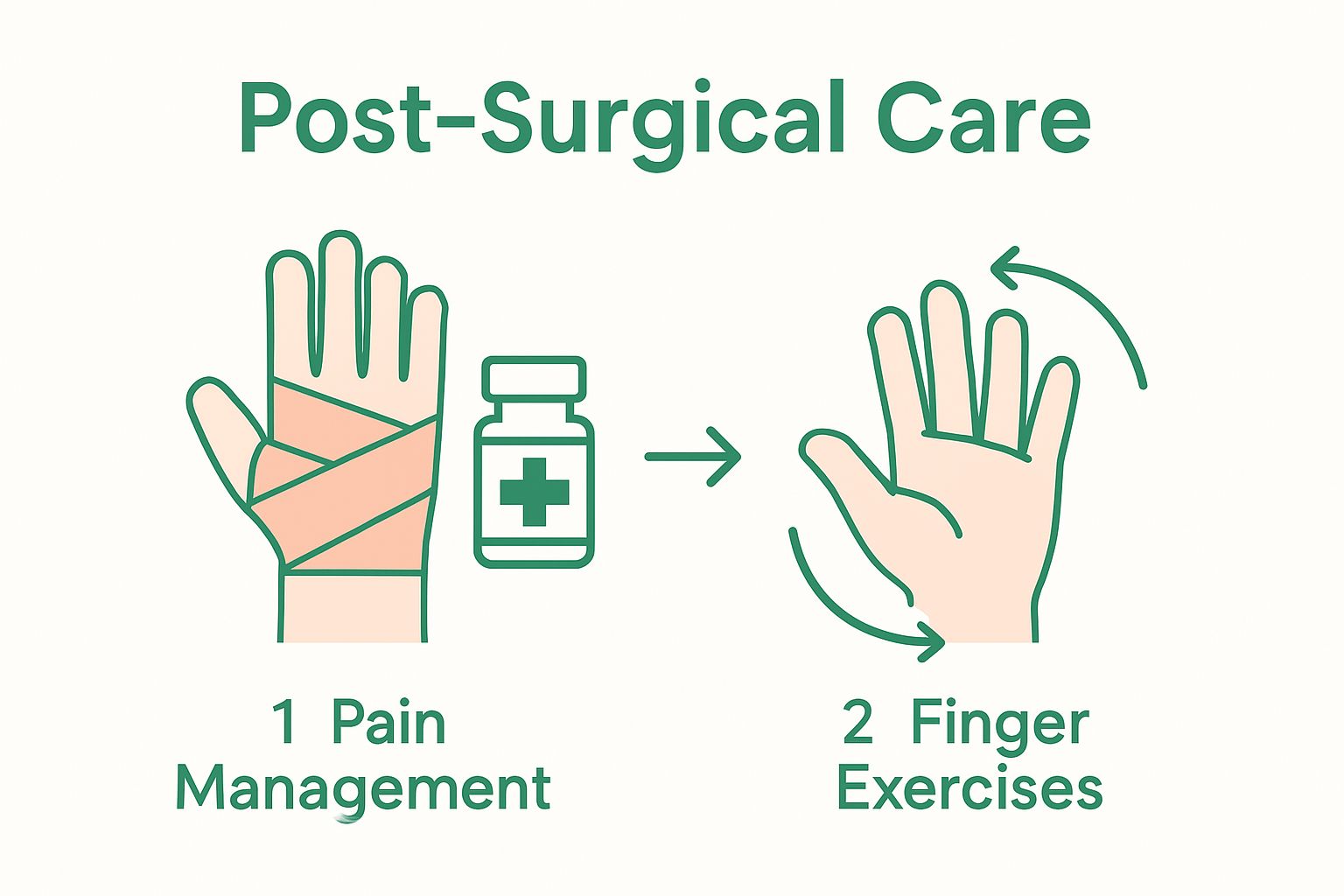 Post-Surgical Care

1 Pain Management

2 Finger Exercises