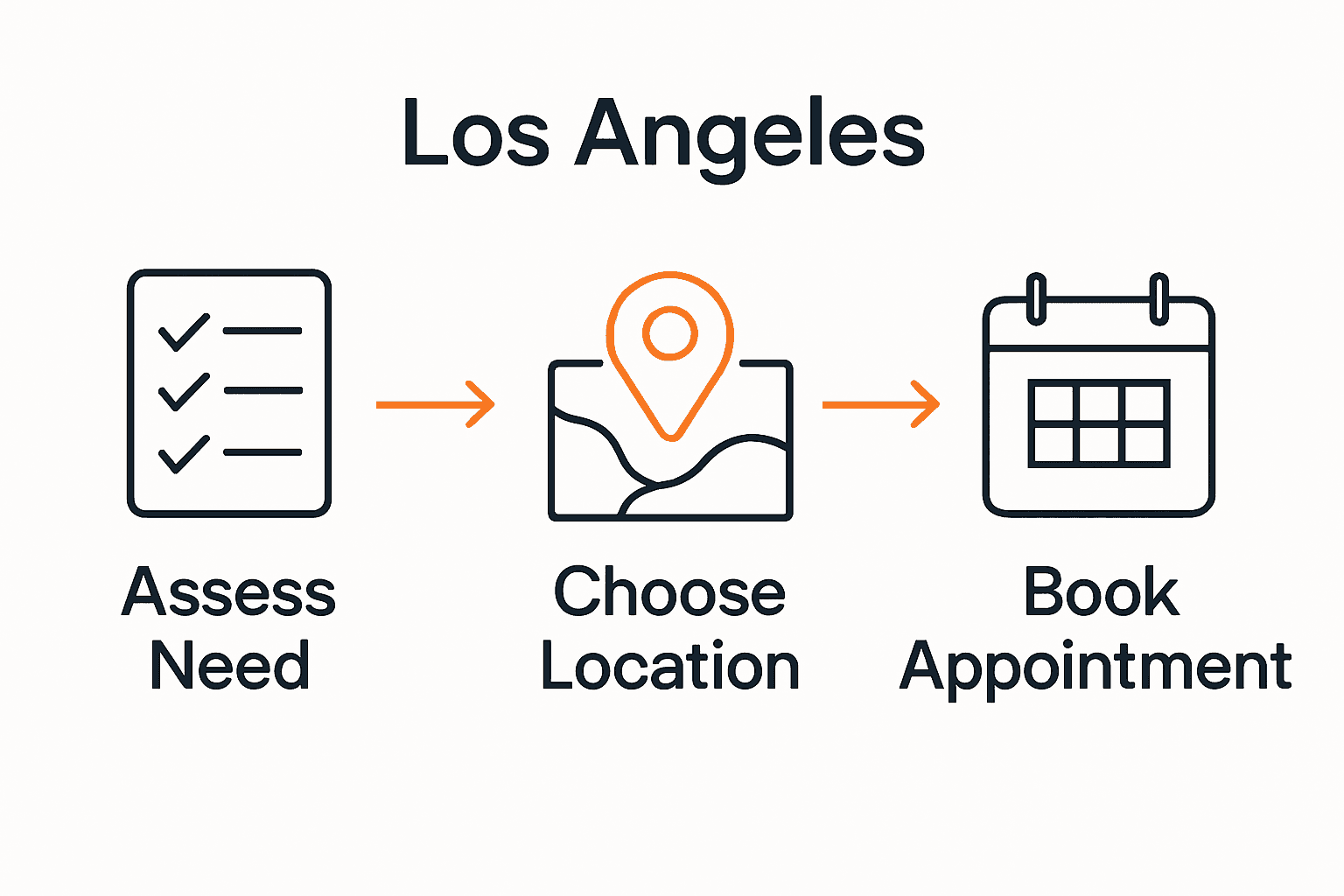 Los Angeles

Assess Need

Choose Location

Book Appointment