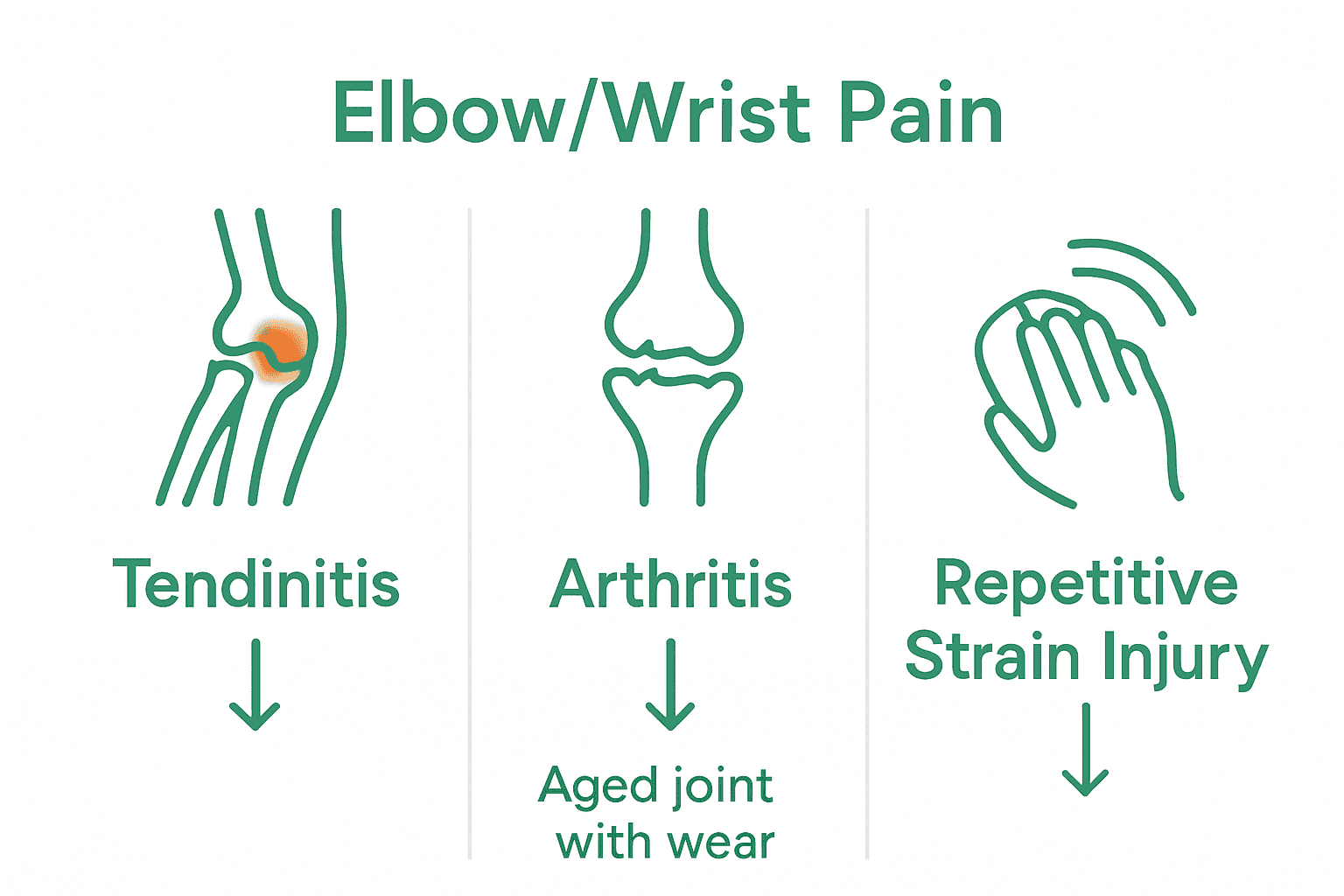 Elbow/Wrist Pain

Tendinitis
↓

Arthritis
↓
Aged joint with wear

Repetitive Strain Injury
↓