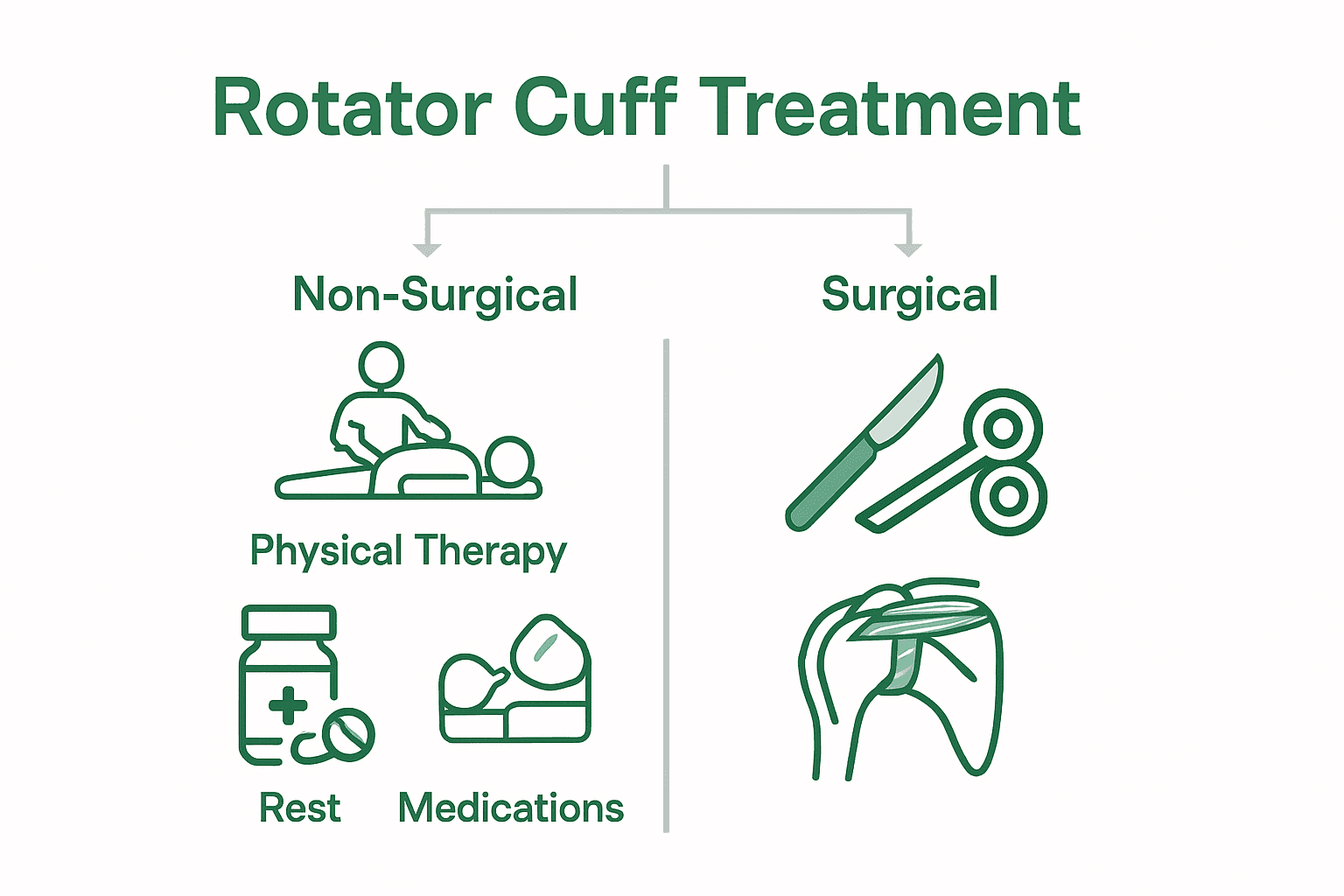 Rotator Cuff Treatment

Non-Surgical

Physical Therapy

Rest

Medications

Surgical