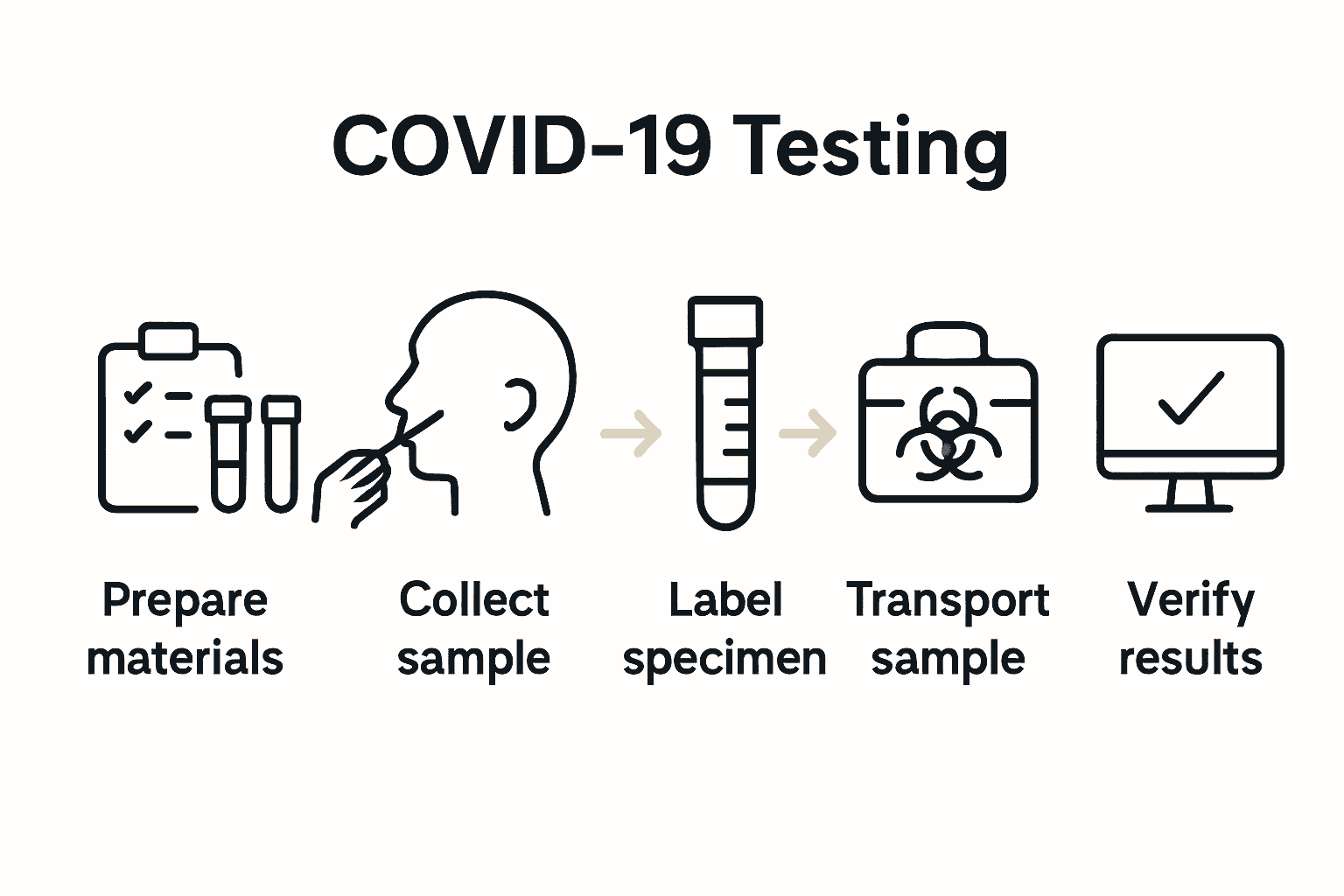 COVID-19 Testing

Prepare materials

Collect sample

Label specimen

Transport sample

Verify results