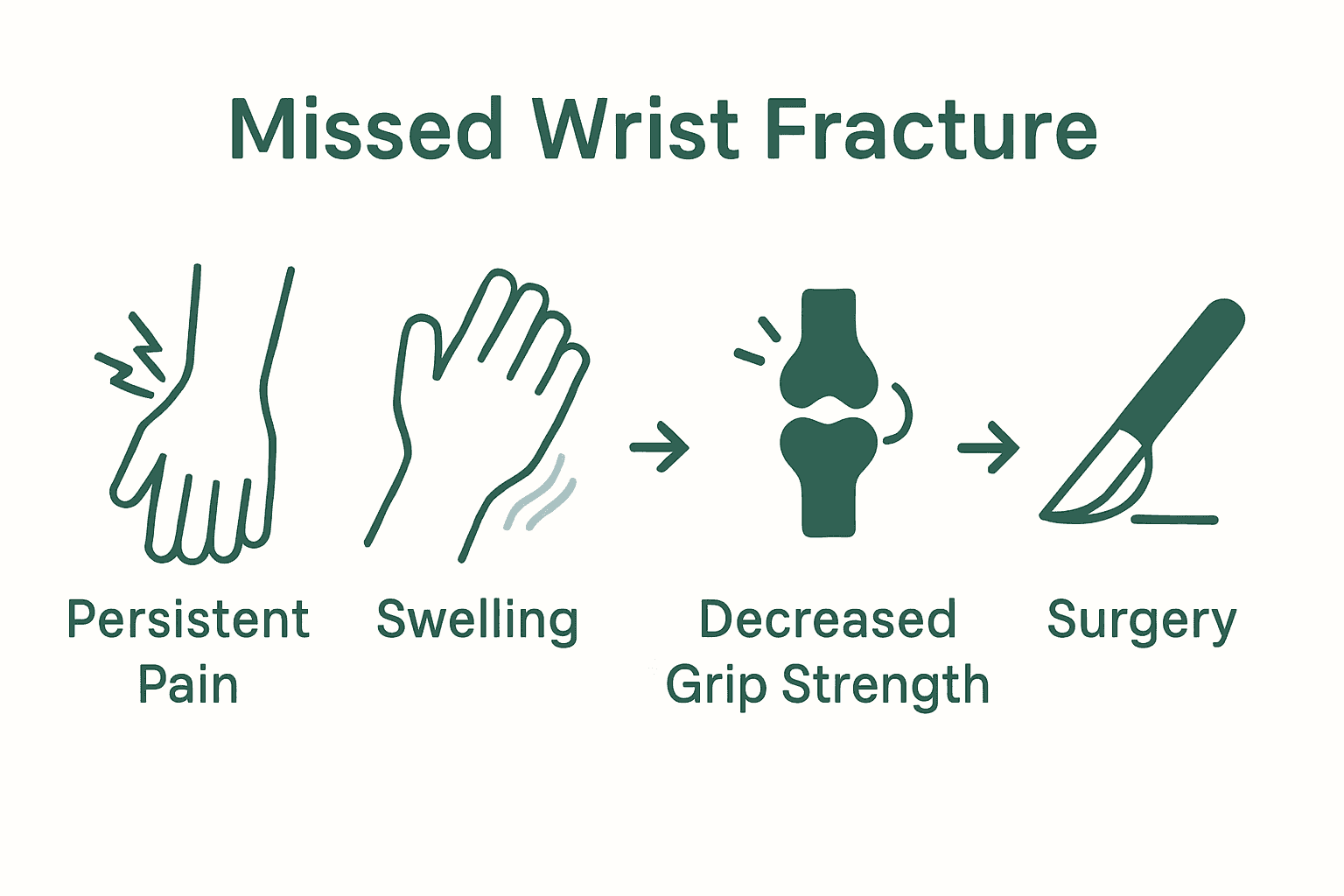 Missed Wrist Fracture

Persistent Pain

Swelling

Decreased Grip Strength

Surgery