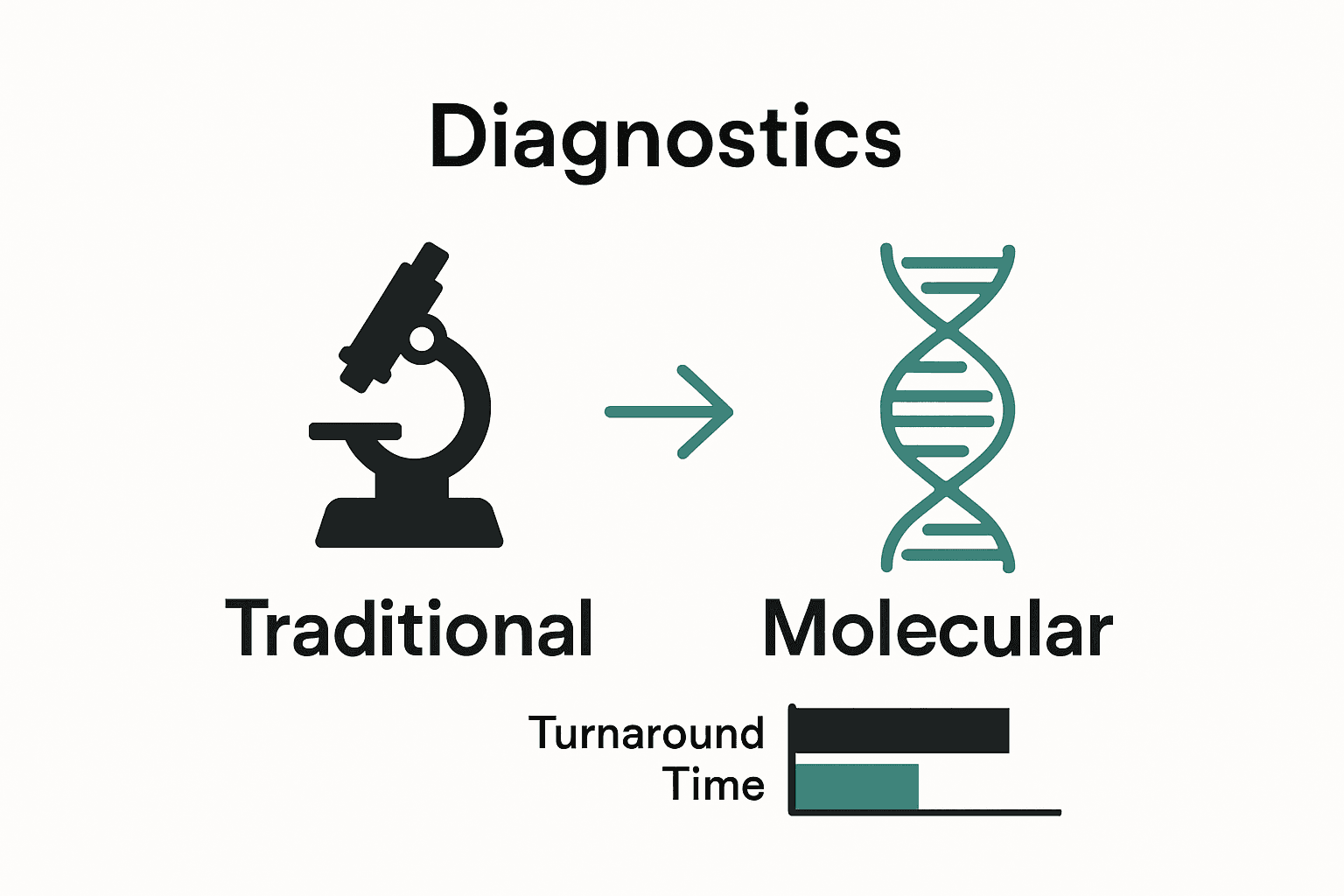 Diagnostics

Traditional

Molecular

Turnaround Time