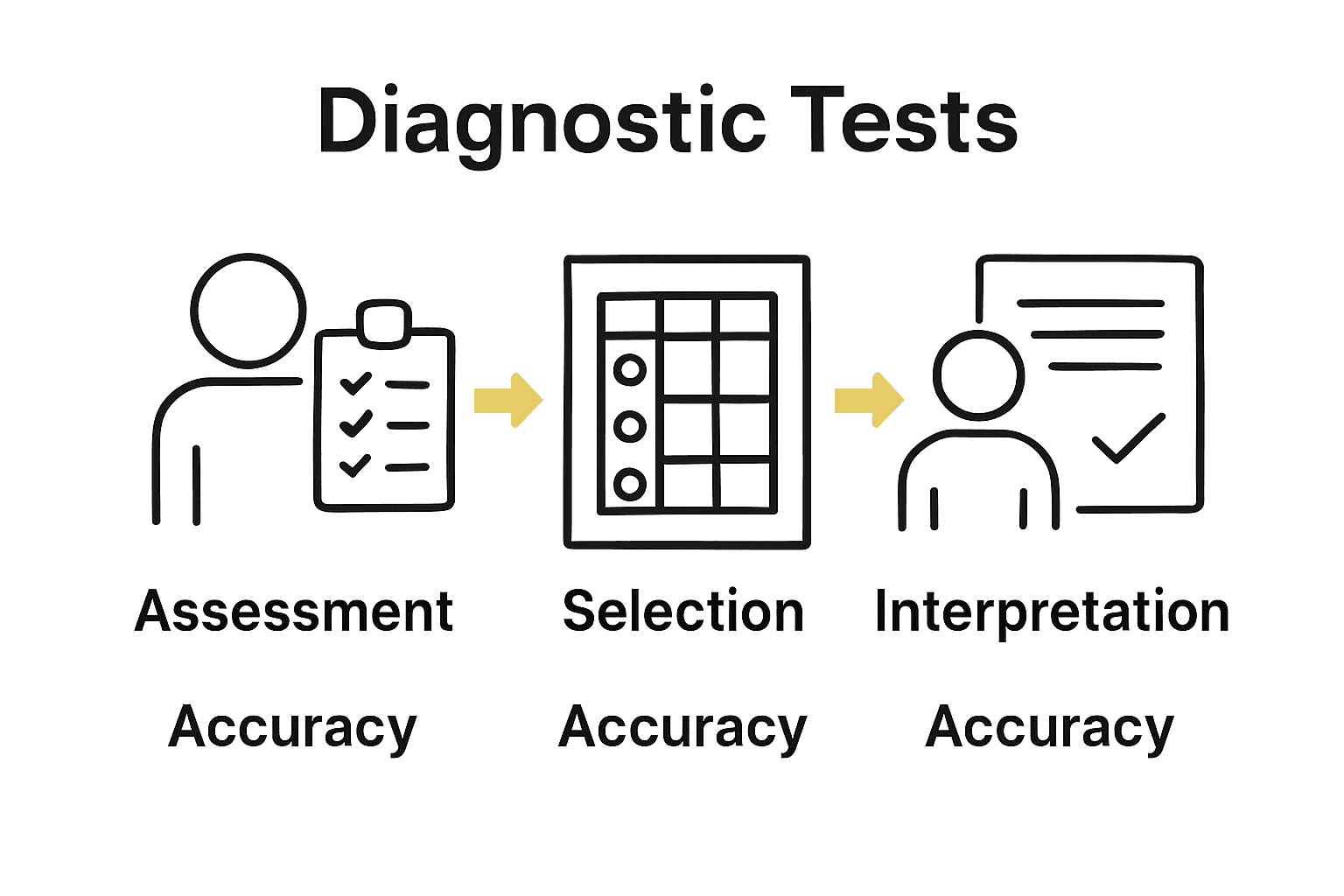 Diagnostic Tests

Assessment

Accuracy

Selection

Accuracy

Interpretation

Accuracy