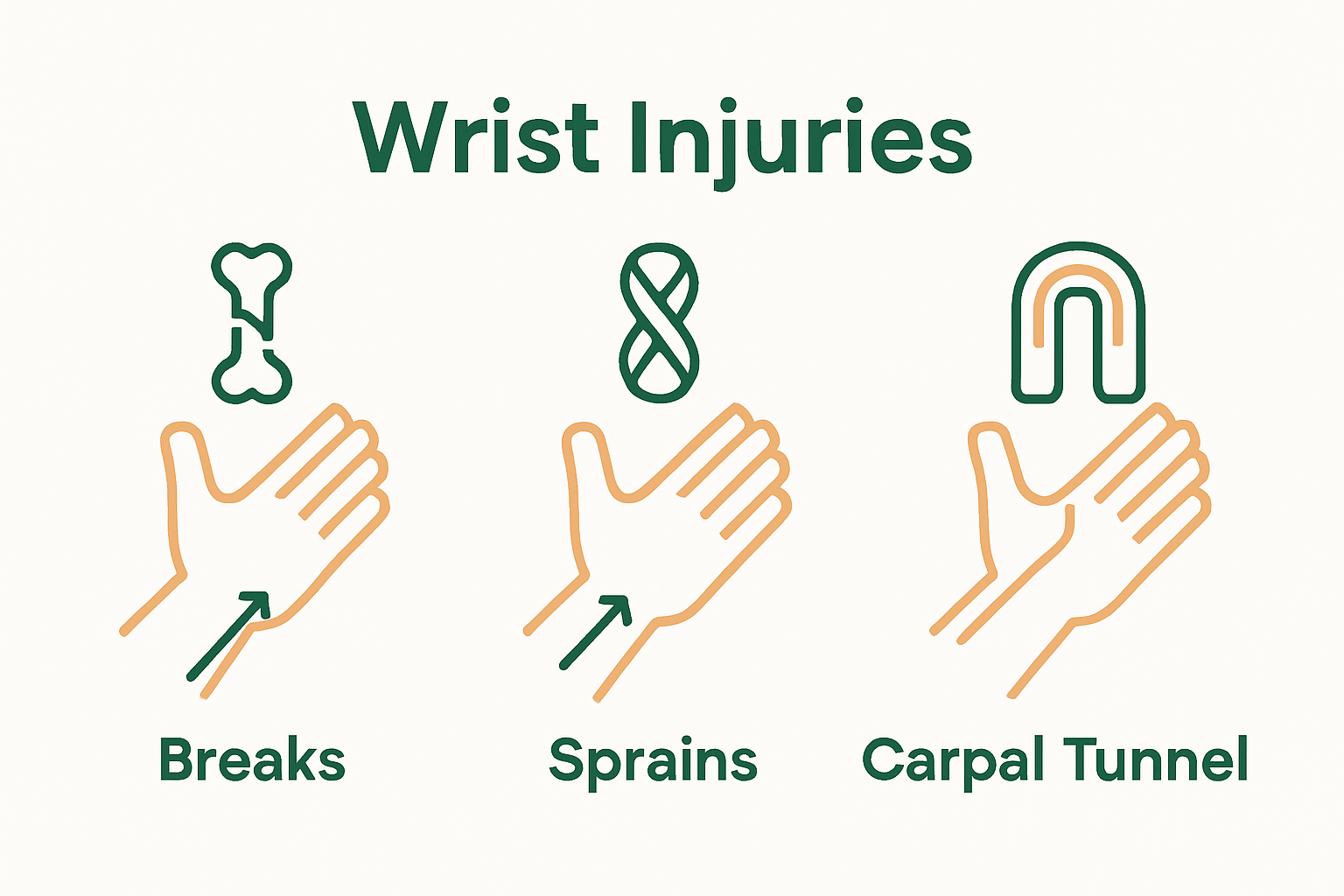 Wrist Injuries

Breaks

Sprains

Carpal Tunnel