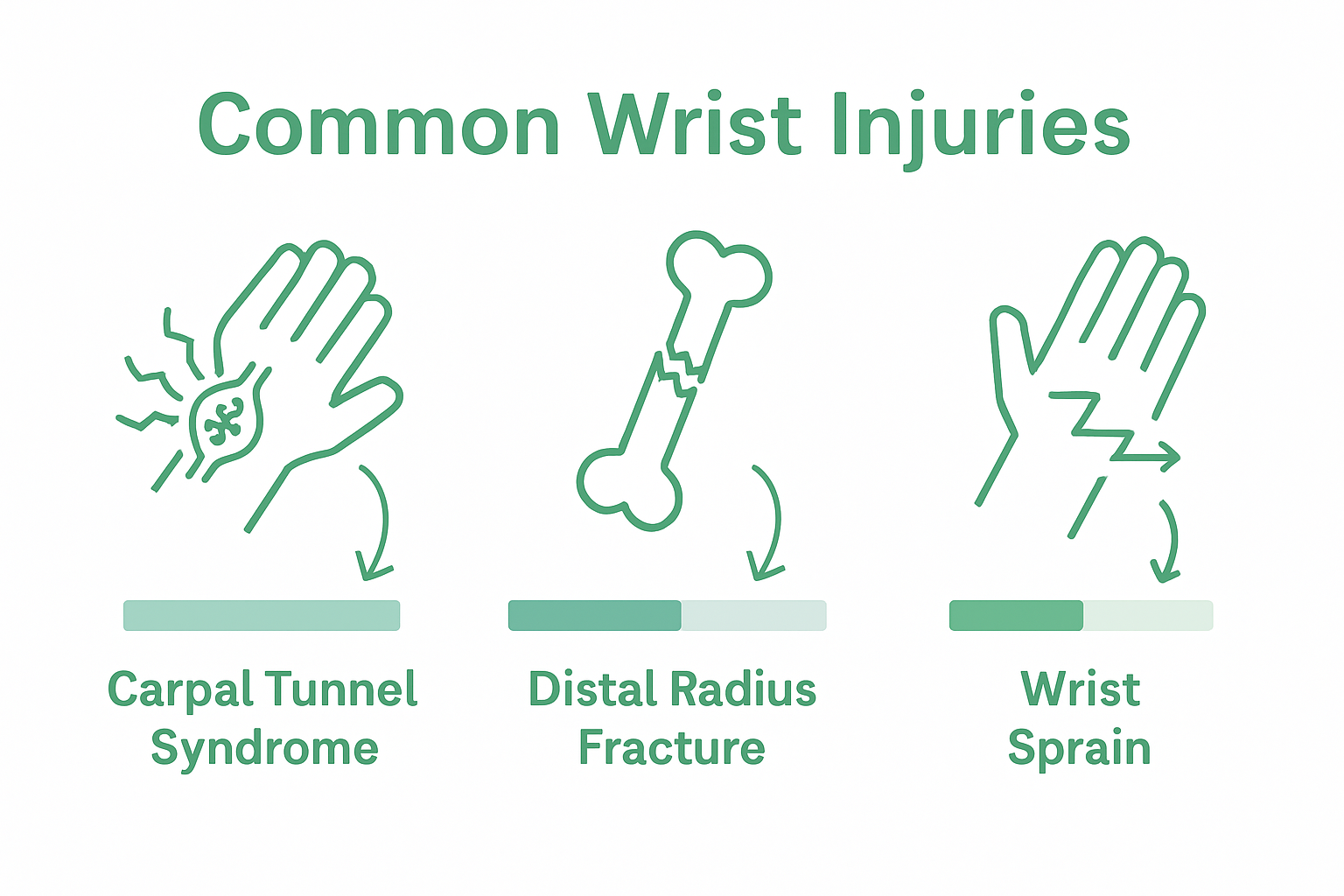 Common Wrist Injuries

Carpal Tunnel Syndrome

Distal Radius Fracture

Wrist Sprain