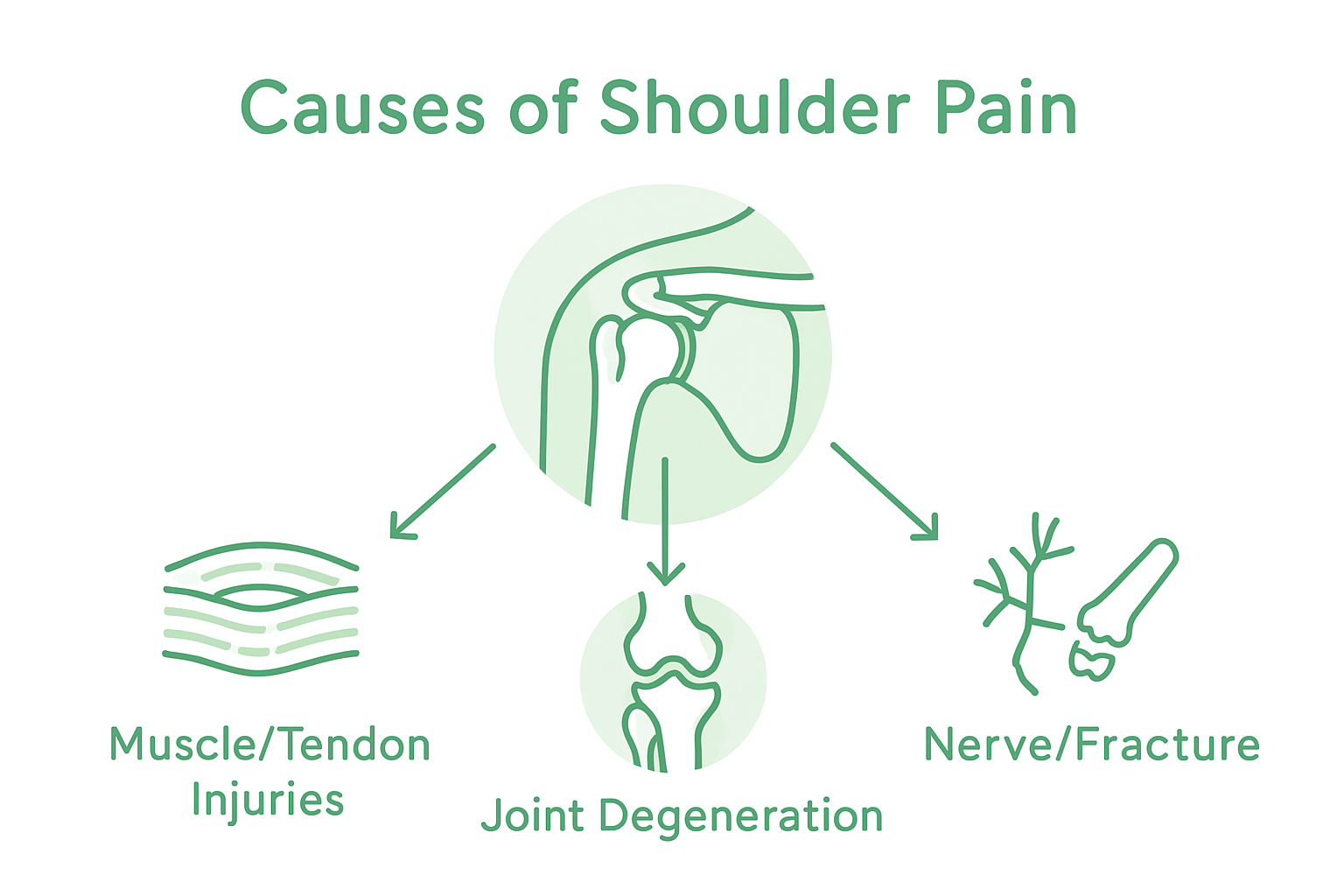 Causes of Shoulder Pain

Muscle/Tendon Injuries

Joint Degeneration

Nerve/Fracture