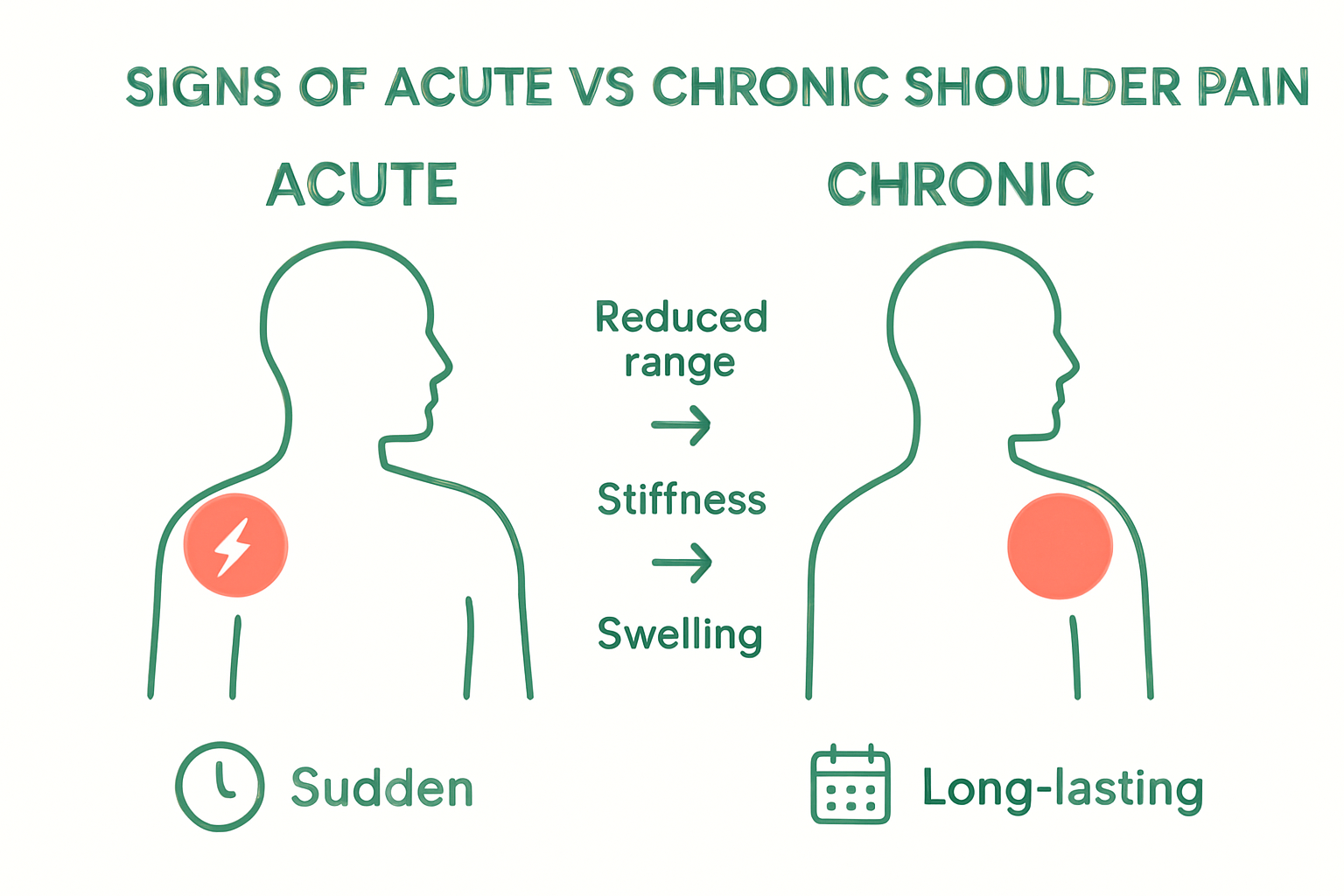 SIGNS OF ACUTE VS CHRONIC SHOULDER PAIN

ACUTE

CHRONIC

Reduced range

Stiffness

Swelling

Sudden

Long-lasting