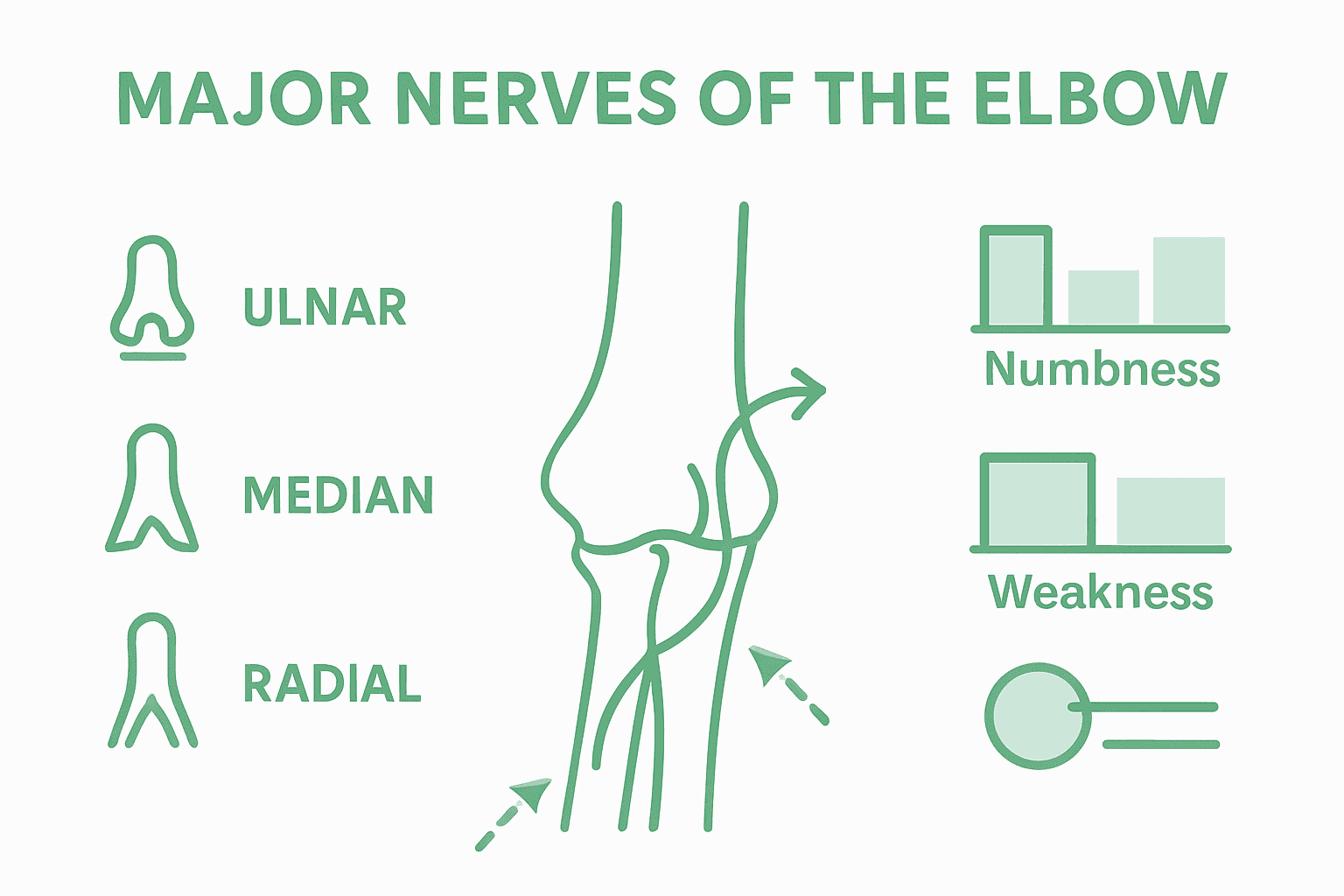 MAJOR NERVES OF THE ELBOW

ULNAR

MEDIAN

RADIAL

Numbness

Weakness