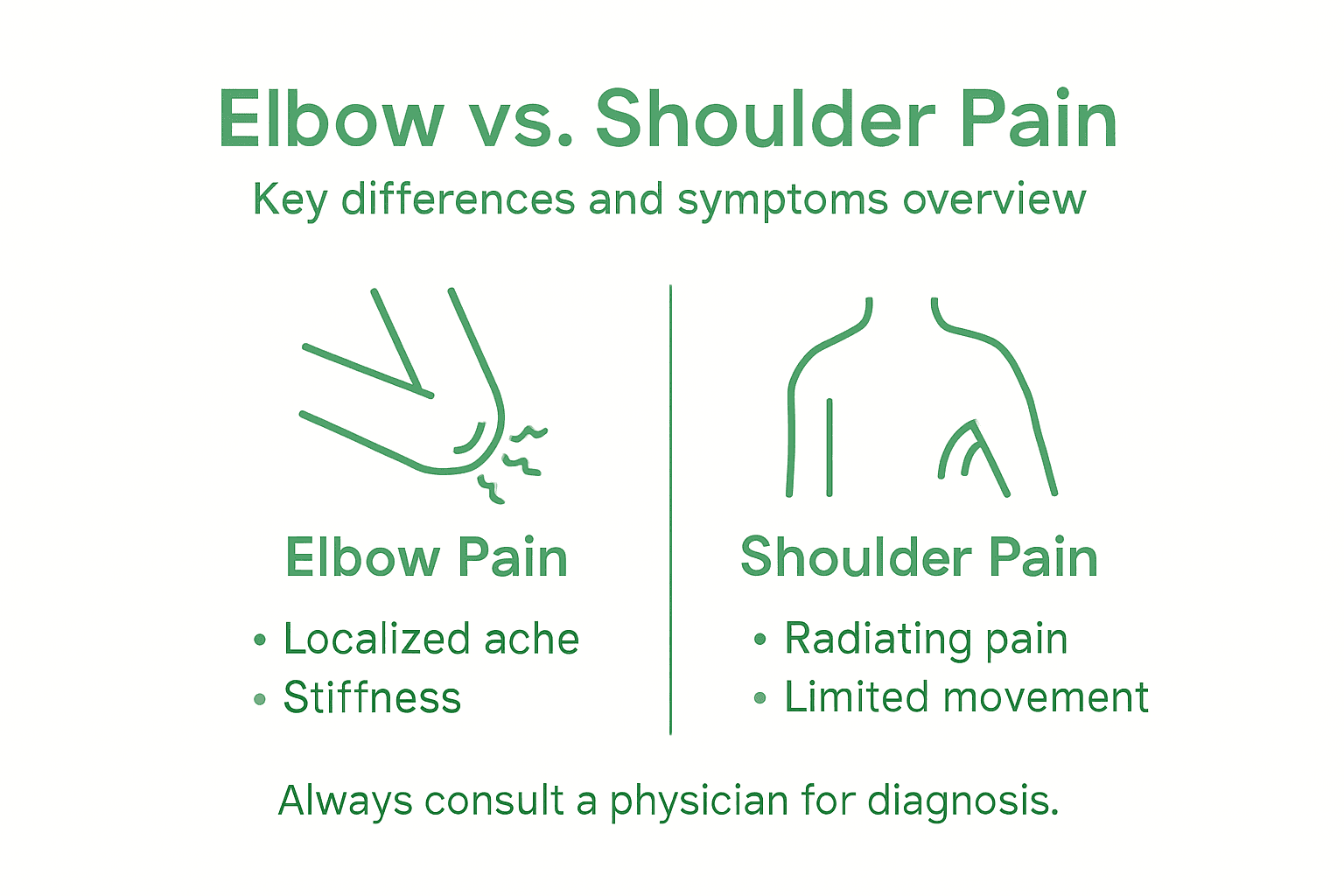 Elbow vs. Shoulder Pain

Key differences and symptoms overview

Elbow Pain

• Localized ache
• Stiffness

Shoulder Pain

• Radiating pain
• Limited movement

Always consult a physician for diagnosis.