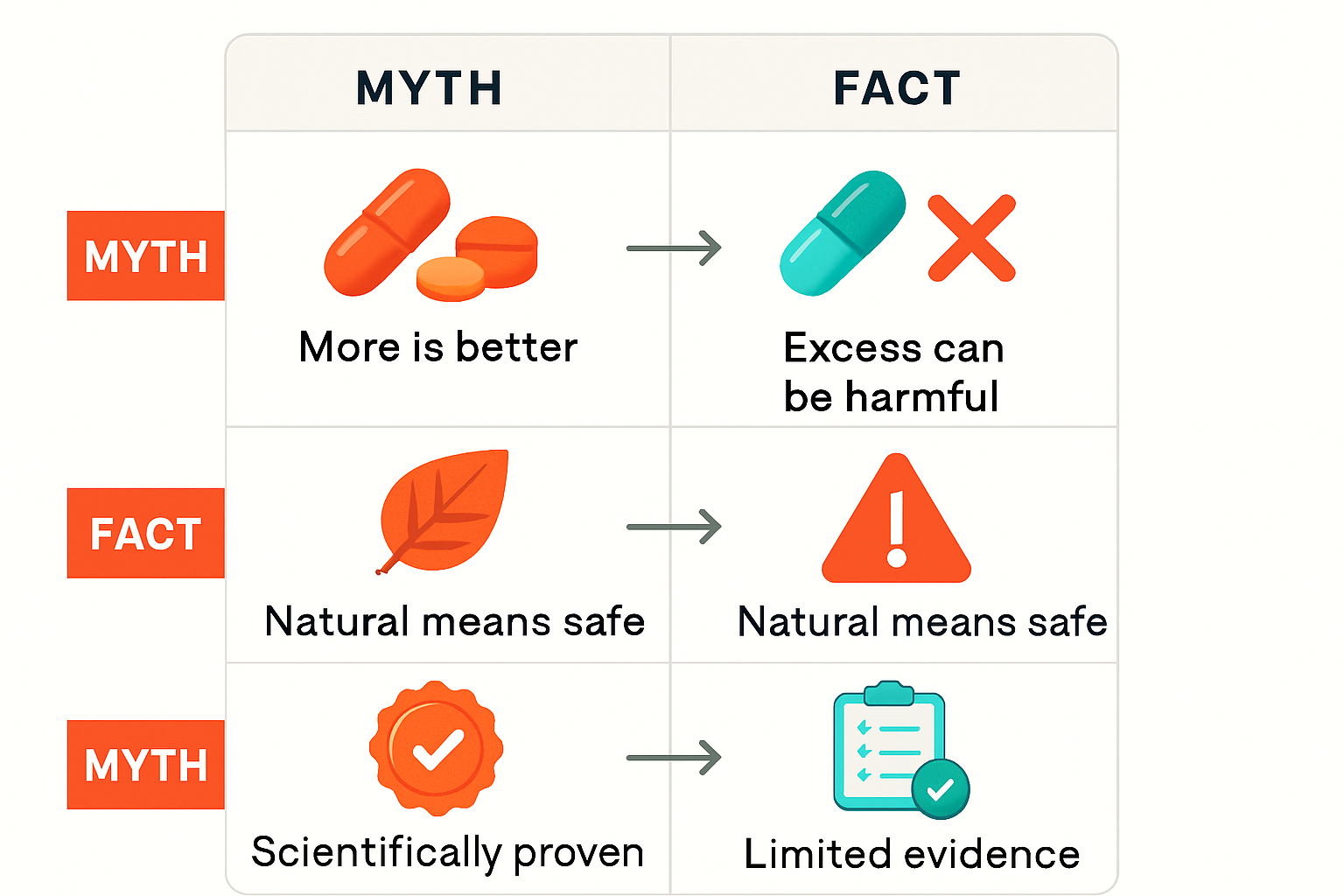 | | MYTH | FACT |
|---|---|---|
| MYTH | More is better | Excess can be harmful |
| FACT | Natural means safe | Natural means safe |
| MYTH | Scientifically proven | Limited evidence |