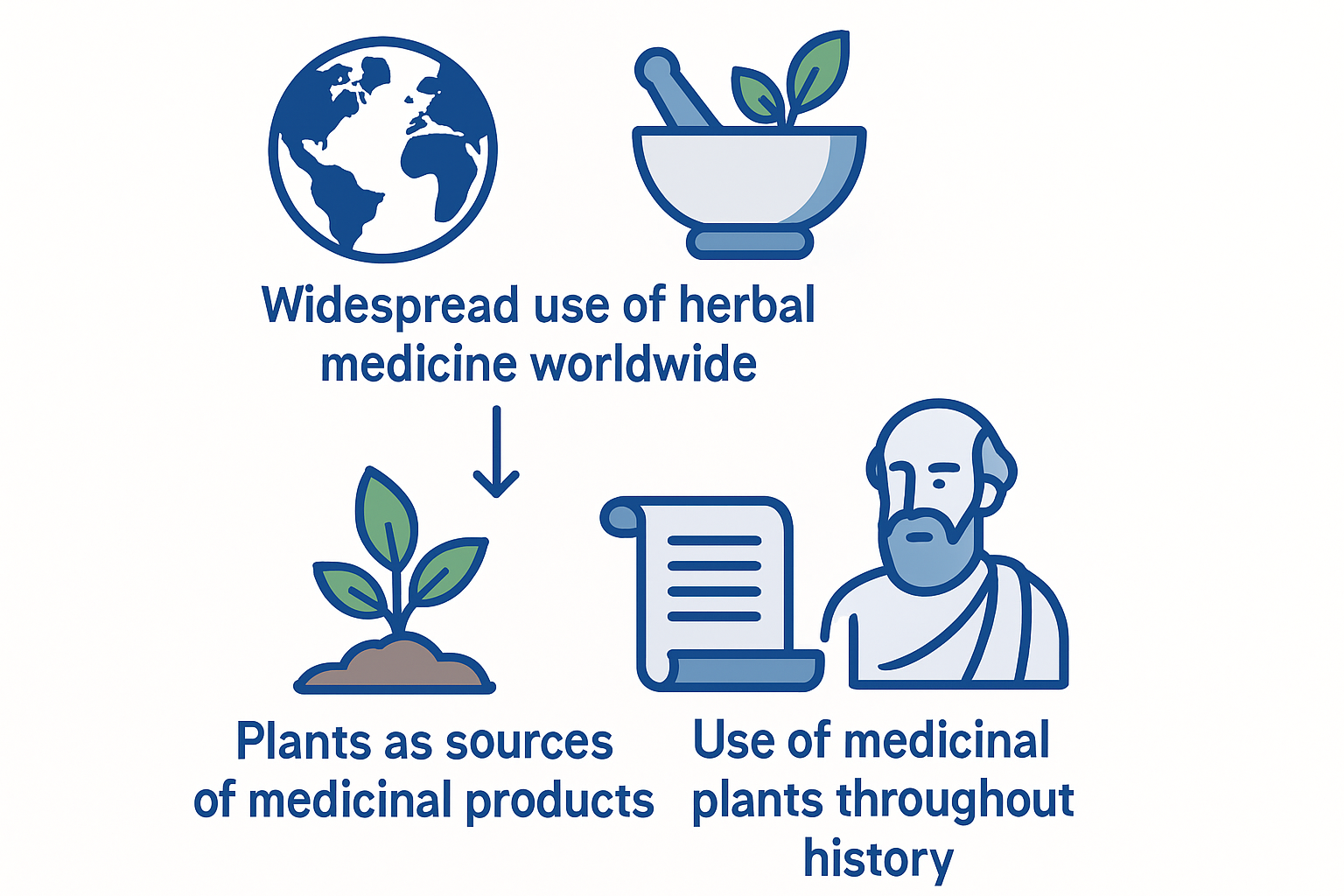 Widespread use of herbal medicine worldwide

Plants as sources of medicinal products

Use of medicinal plants throughout history