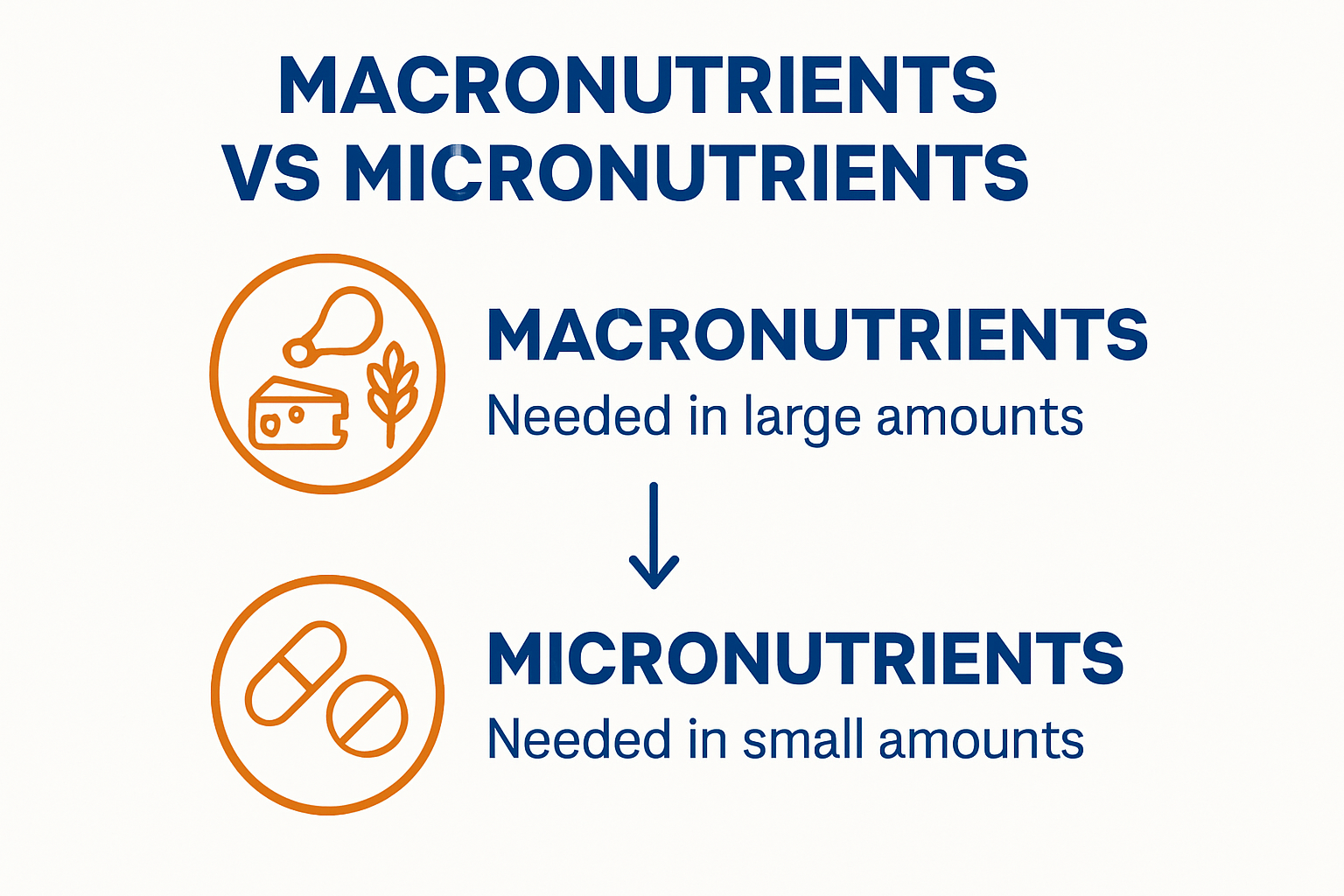 MACRONUTRIENTS
VS MICRONUTRIENTS

MACRONUTRIENTS
Needed in large amounts

MICRONUTRIENTS
Needed in small amounts