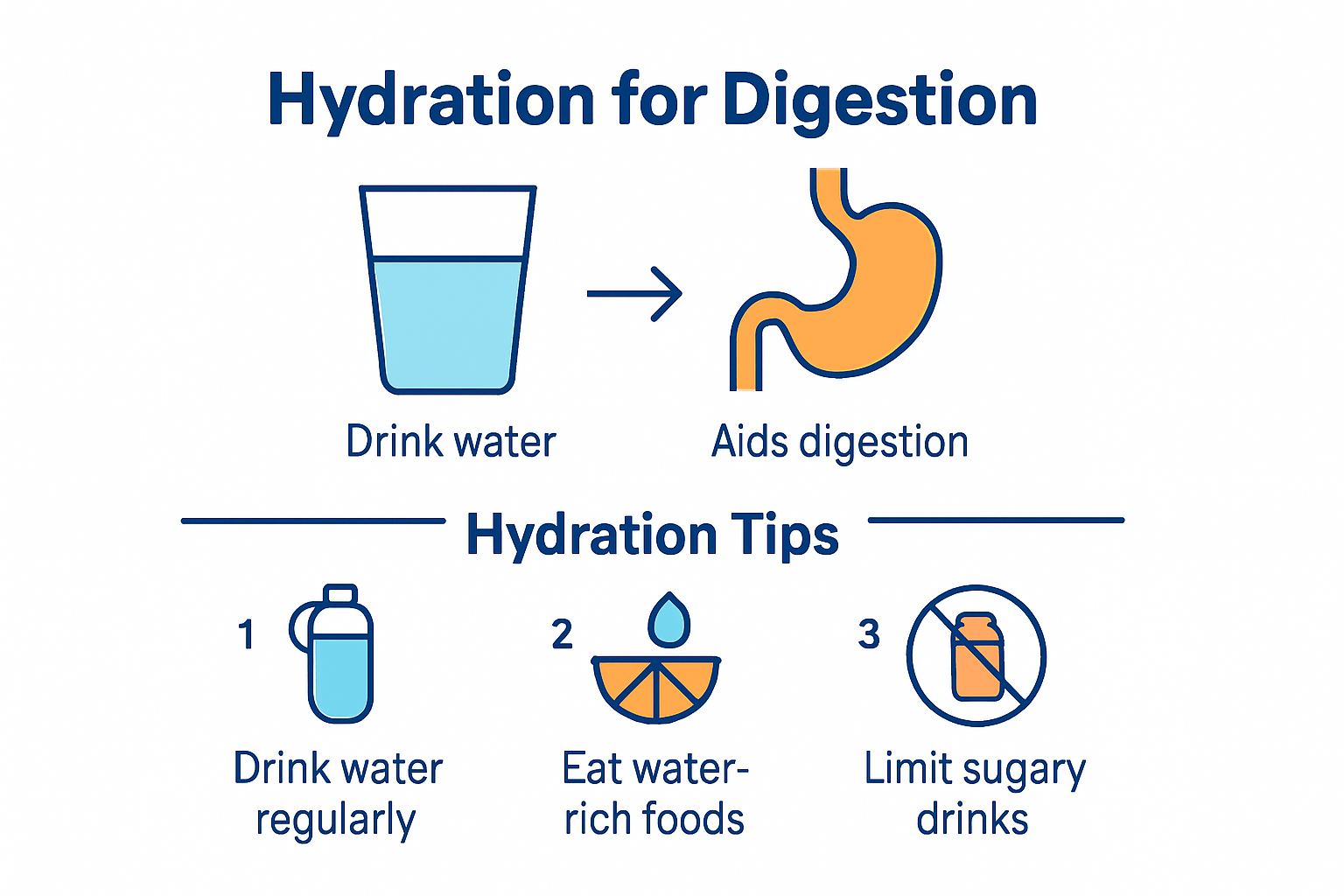 Hydration for Digestion

Drink water

Aids digestion

Hydration Tips

1
Drink water regularly

2
Eat water-rich foods

3
Limit sugary drinks