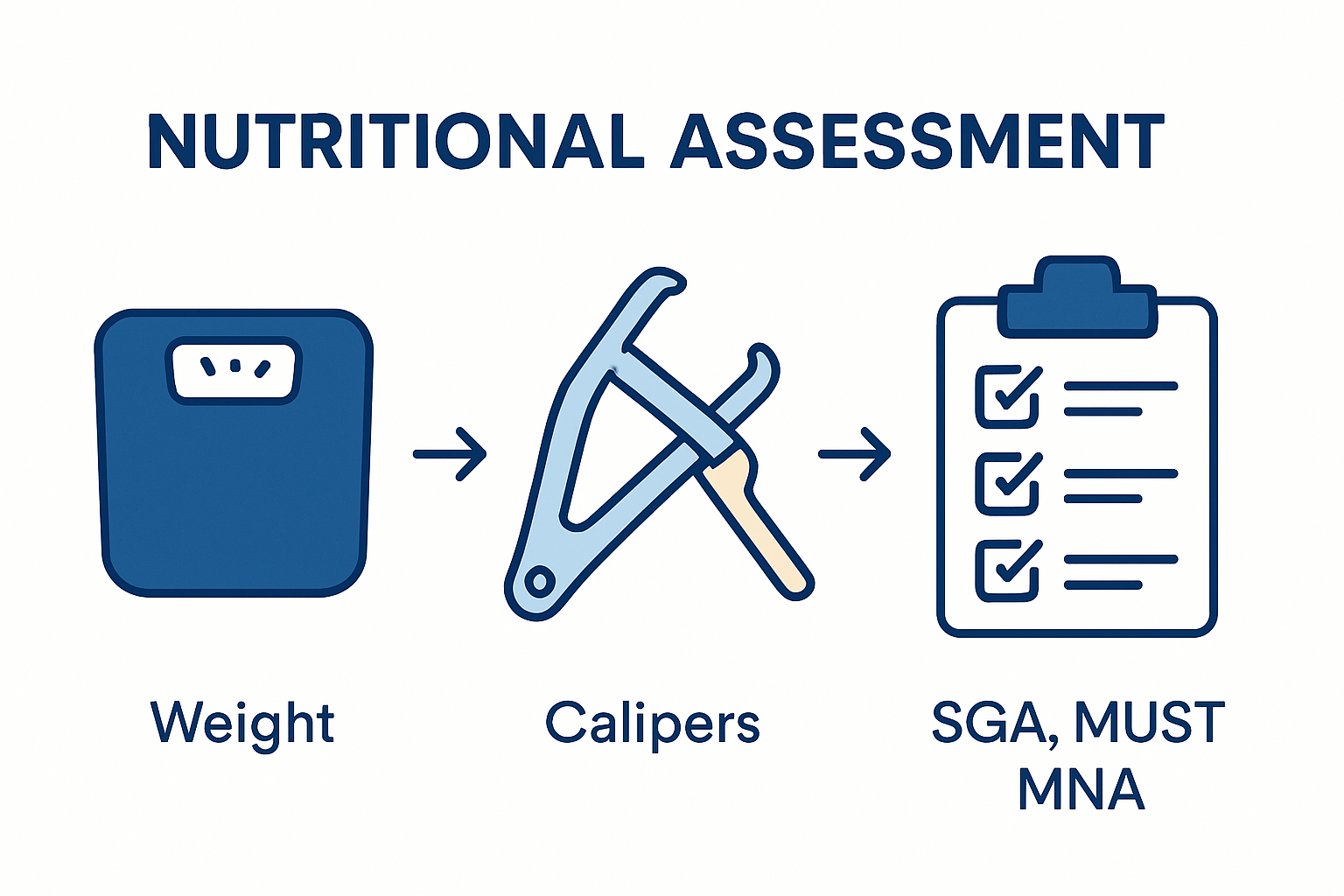 NUTRITIONAL ASSESSMENT

Weight

Calipers

SGA, MUST
MNA