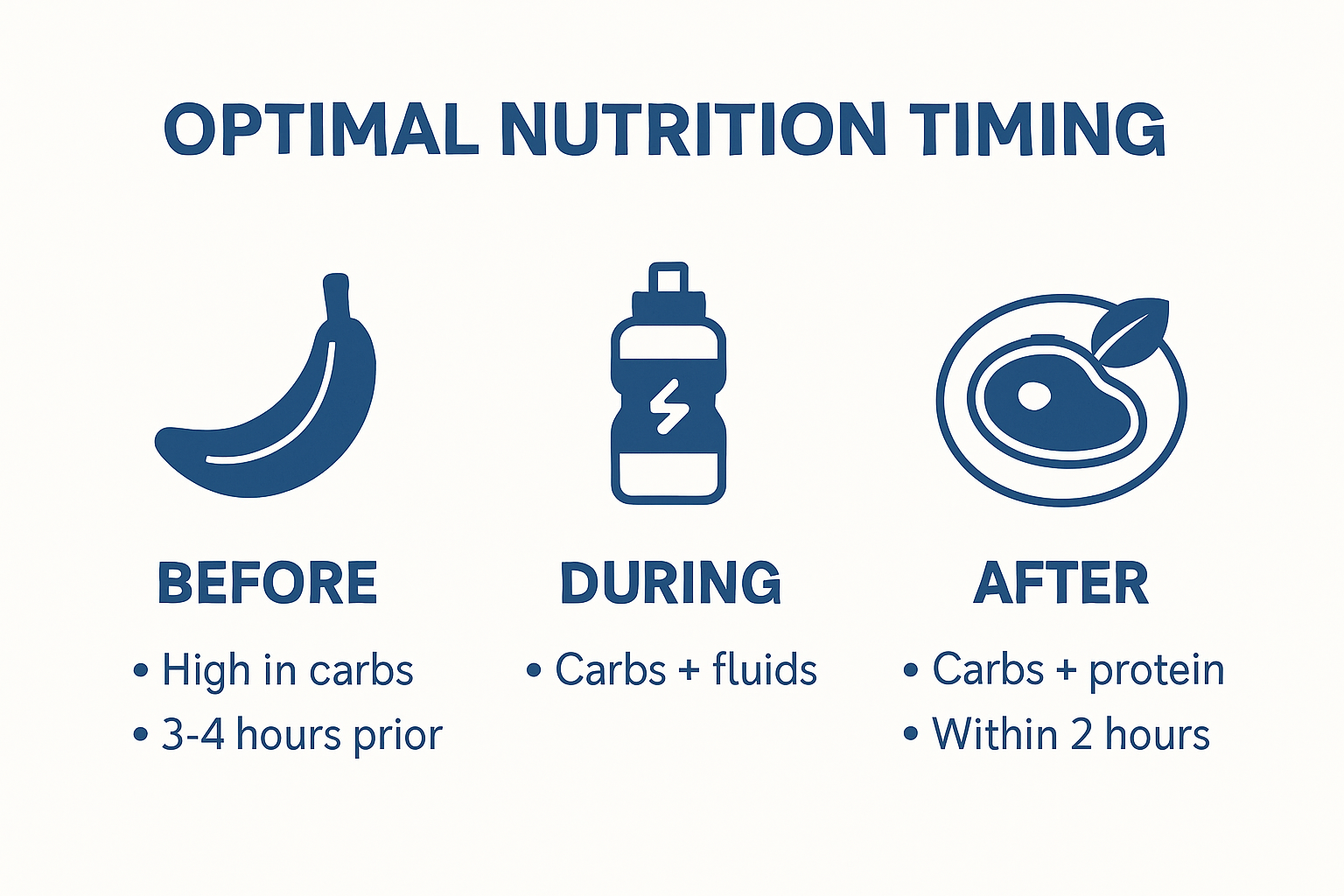 OPTIMAL NUTRITION TIMING

BEFORE

• High in carbs
• 3-4 hours prior

DURING

• Carbs + fluids

AFTER

• Carbs + protein
• Within 2 hours