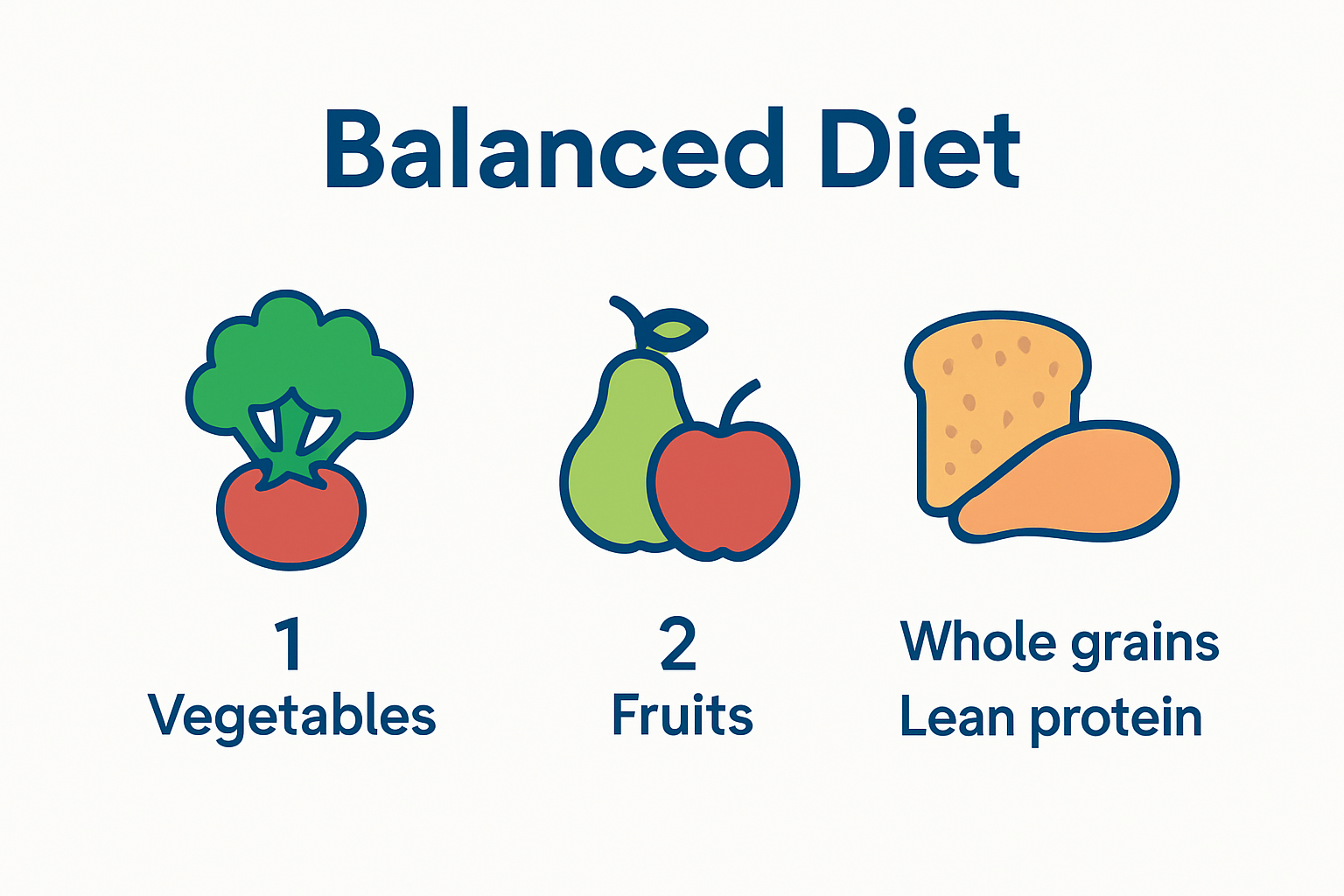 Balanced Diet

1
Vegetables

2
Fruits

Whole grains
Lean protein