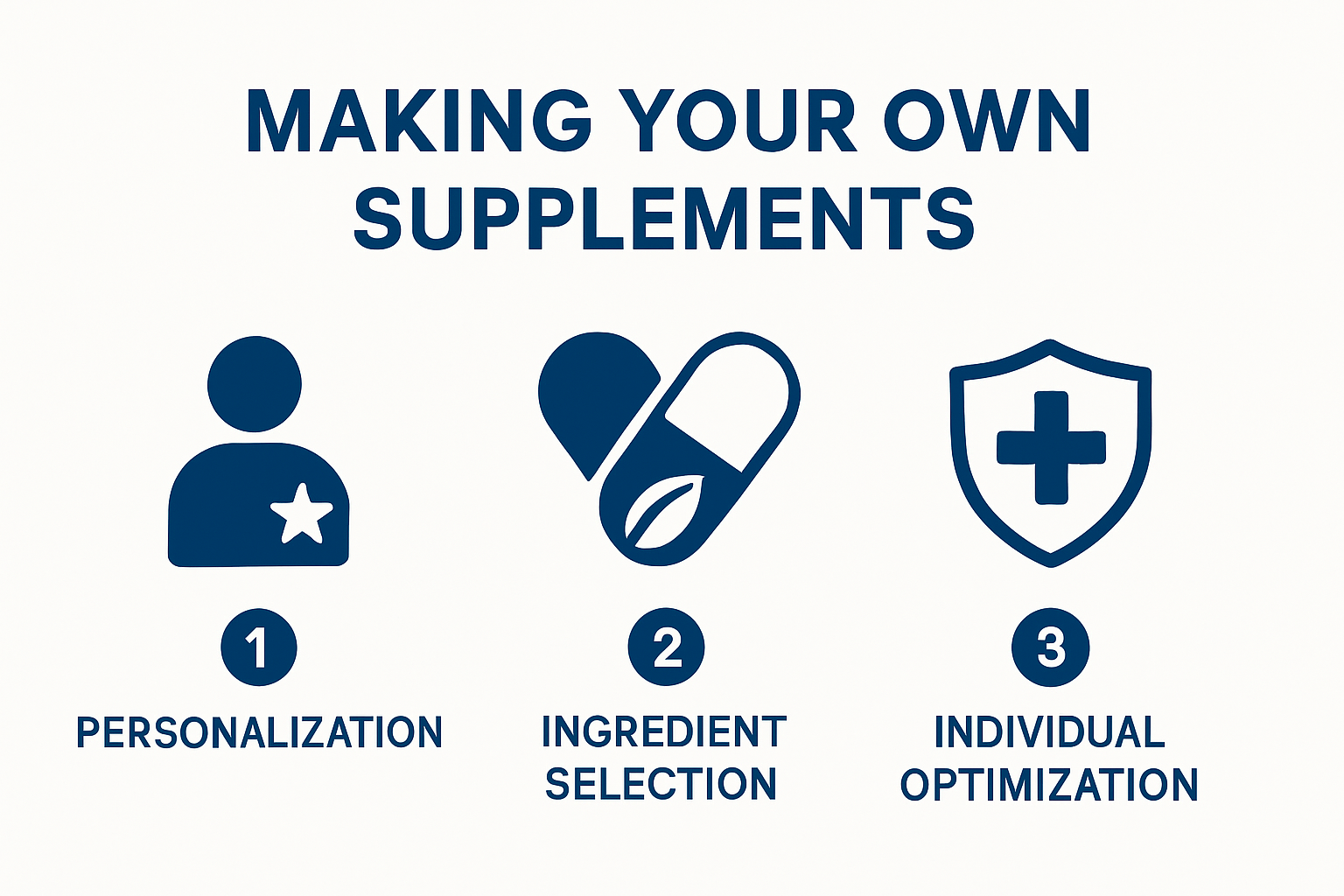 MAKING YOUR OWN SUPPLEMENTS

1
PERSONALIZATION

2
INGREDIENT SELECTION

3
INDIVIDUAL OPTIMIZATION