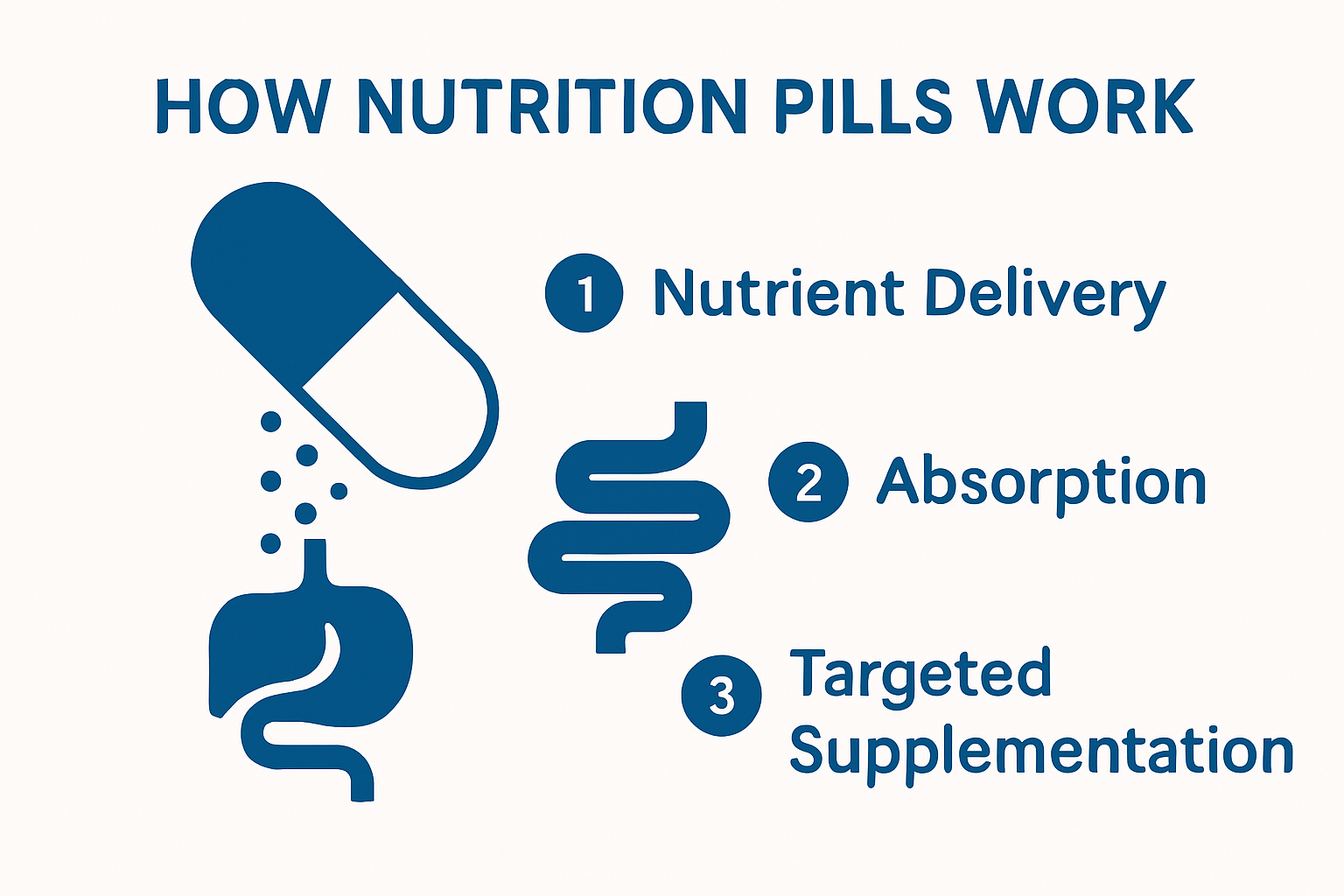 HOW NUTRITION PILLS WORK

1 Nutrient Delivery

2 Absorption

3 Targeted Supplementation