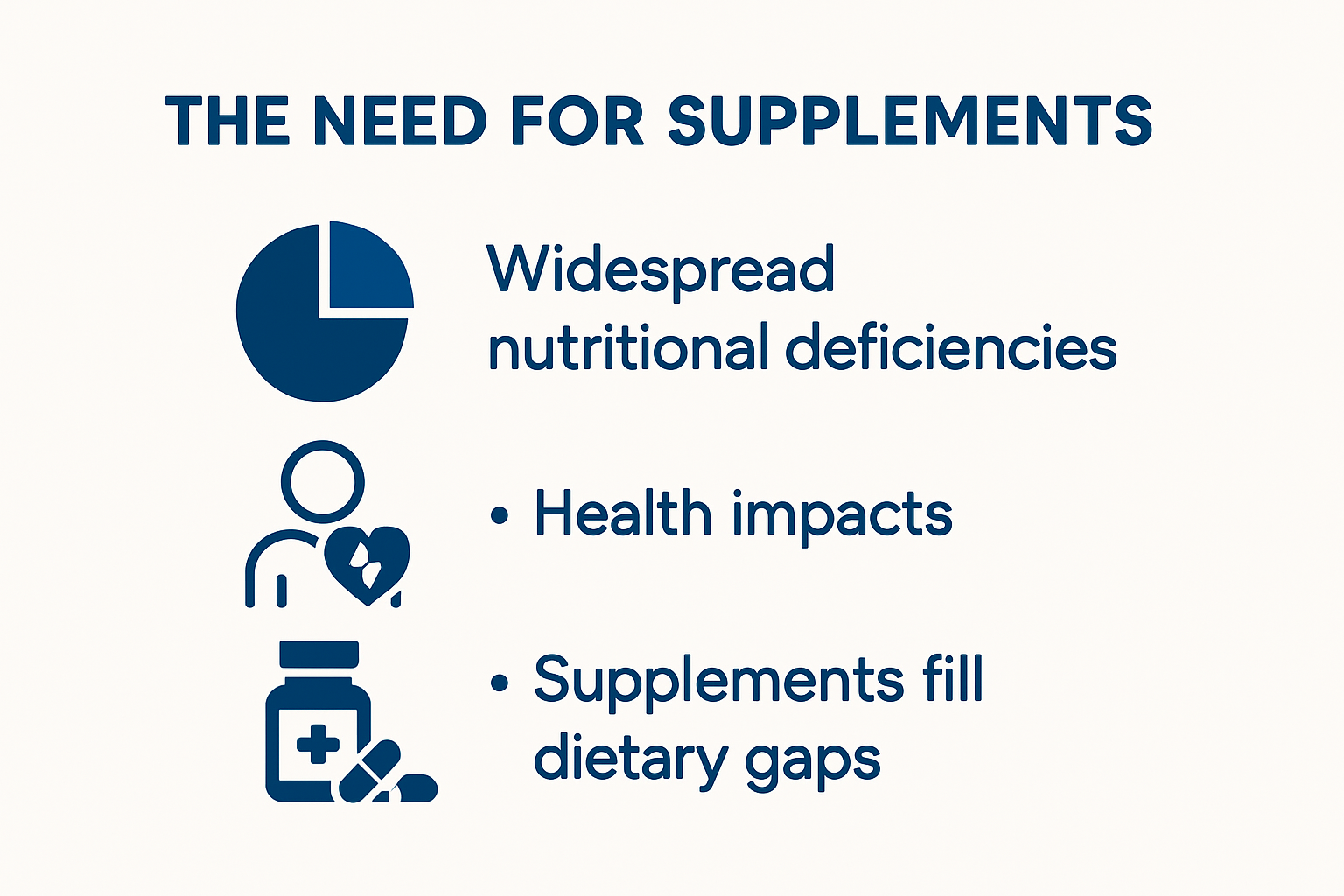 THE NEED FOR SUPPLEMENTS

Widespread nutritional deficiencies

• Health impacts

• Supplements fill dietary gaps