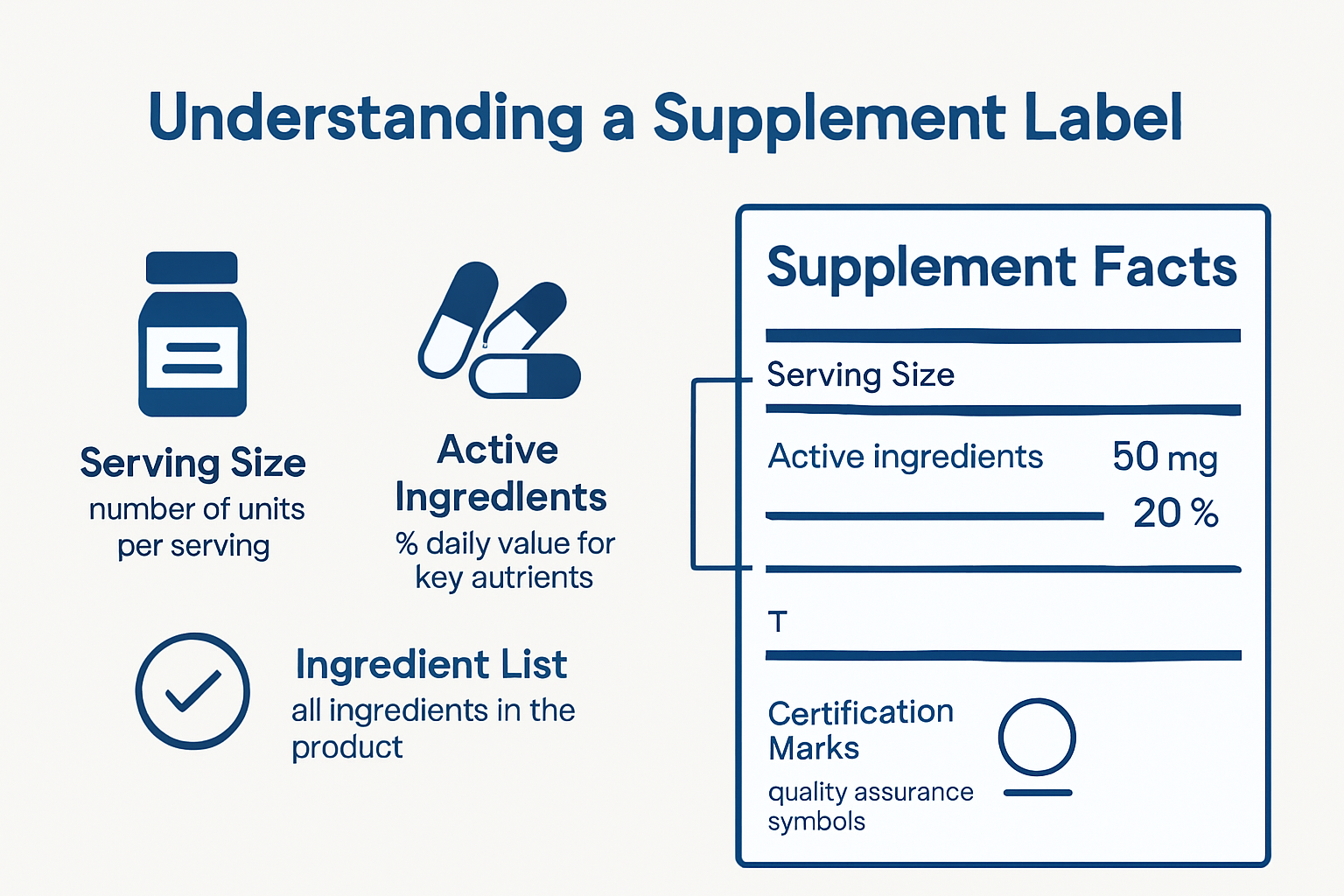 Understanding a Supplement Label

Serving Size
number of units per serving

Active Ingredients
% daily value for key autrients

Ingredient List
all ingredients in the product

Supplement Facts

Serving Size

Active ingredients 50 mg

20 %

T

Certification Marks
quality assurance symbols