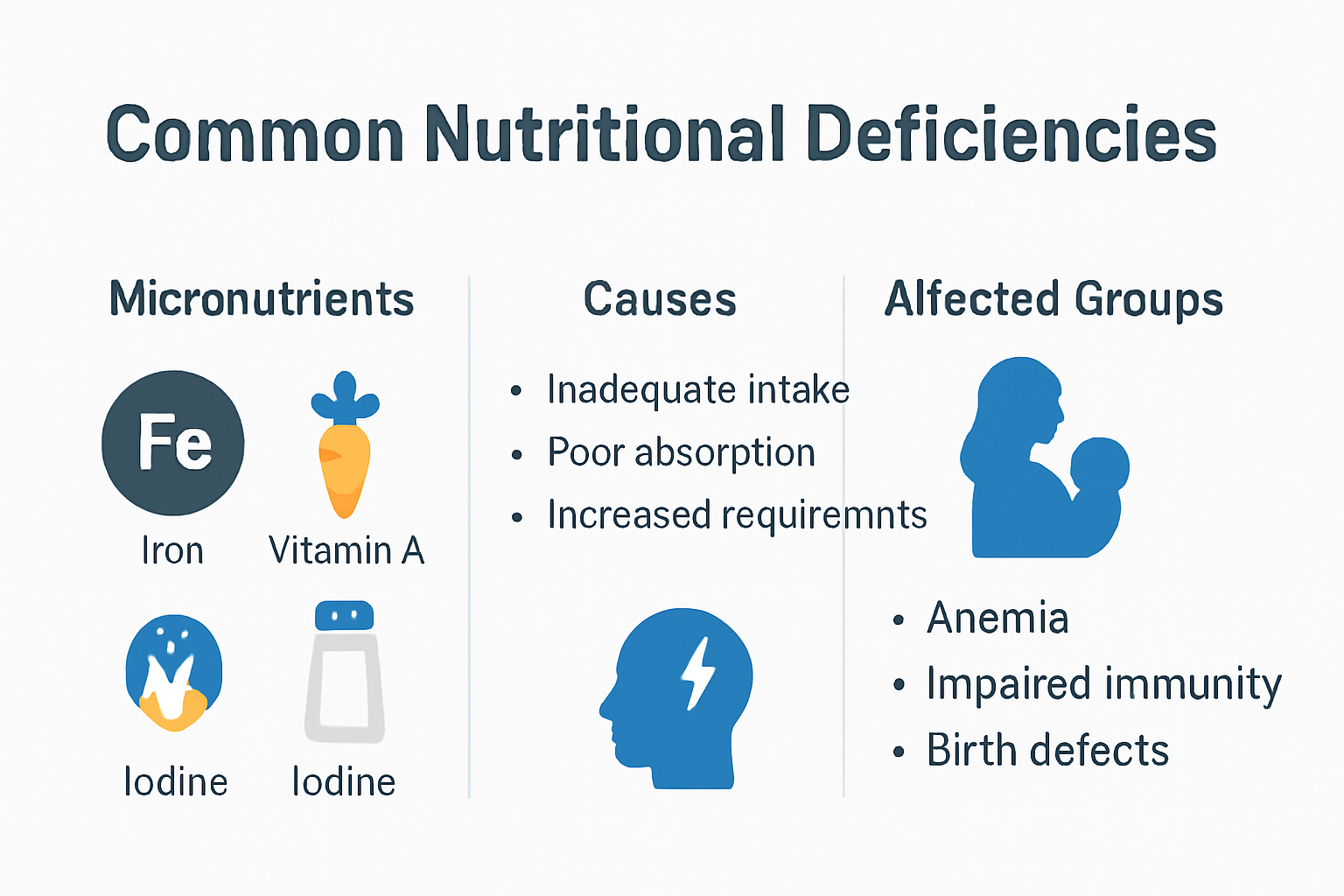 Common Nutritional Deficiencies

Micronutrients

Fe

Iron

Vitamin A

Iodine

Iodine

Causes

• Inadequate intake
• Poor absorption
• Increased requiremnts

Alfected Groups

• Anemia
• Impaired immunity
• Birth defects