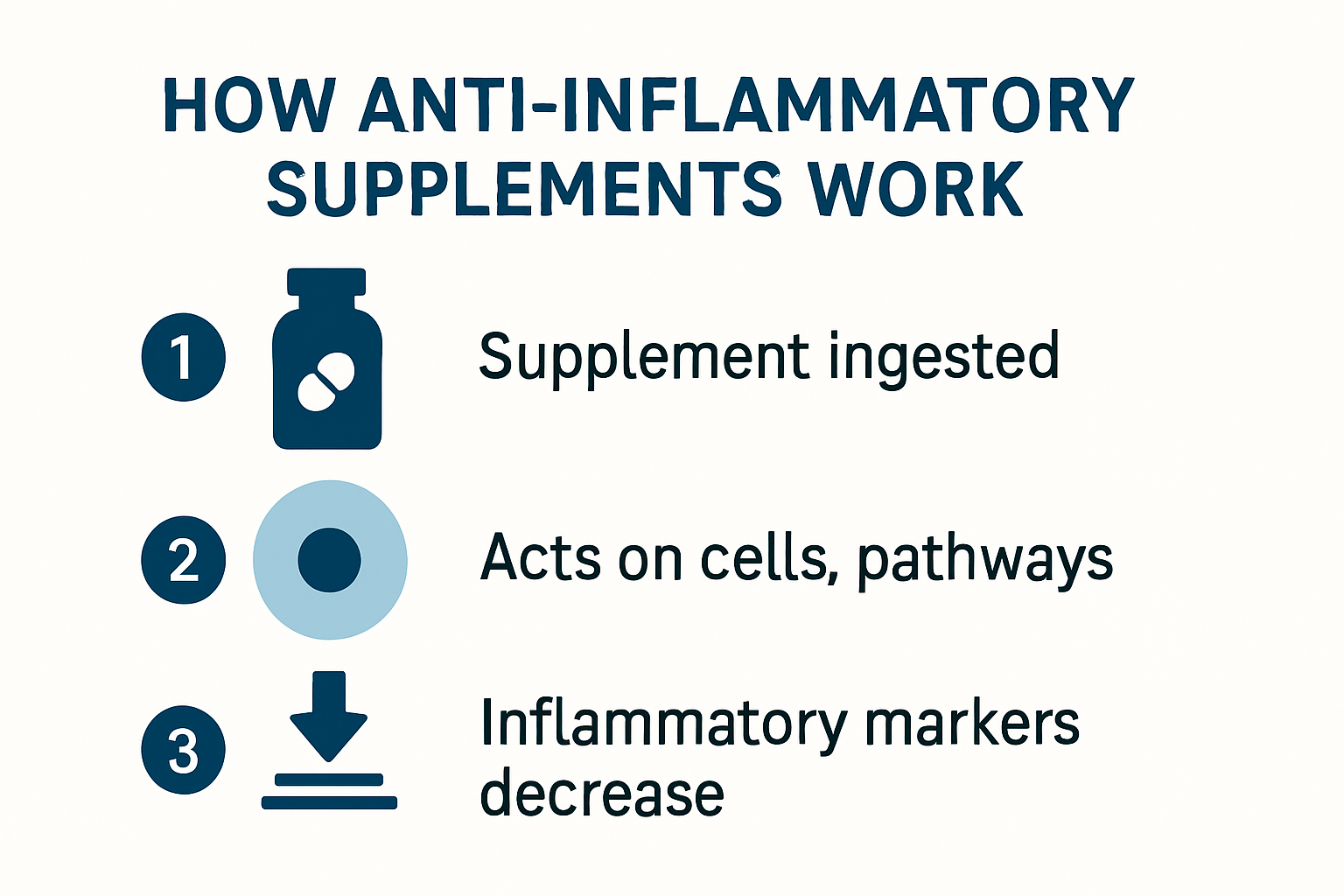 HOW ANTI-INFLAMMATORY SUPPLEMENTS WORK

1 Supplement ingested

2 Acts on cells, pathways

3 Inflammatory markers decrease