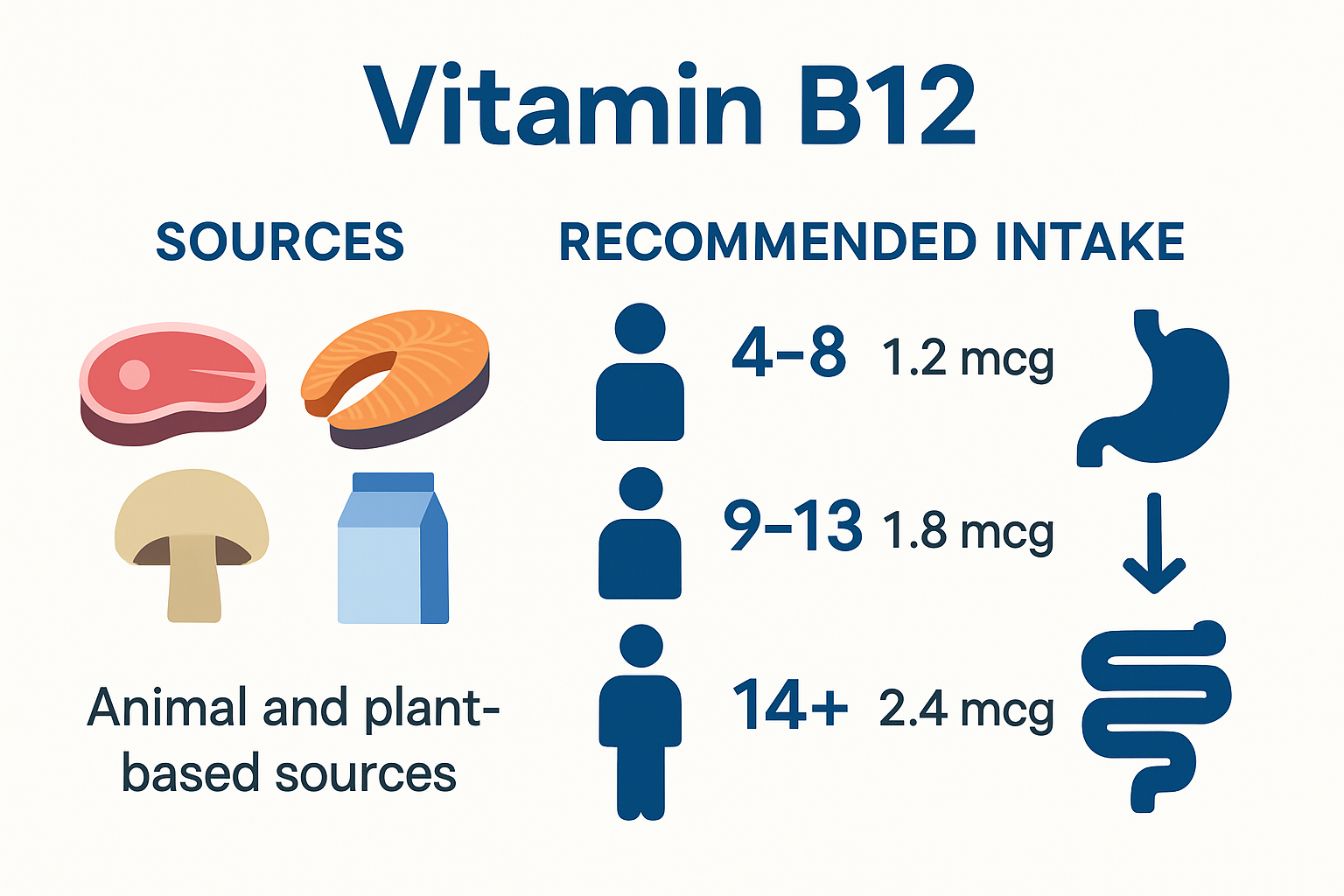 Vitamin B12

SOURCES

Animal and plant-based sources

RECOMMENDED INTAKE

4–8 1.2 mcg

9–13 1.8 mcg

14+ 2.4 mcg