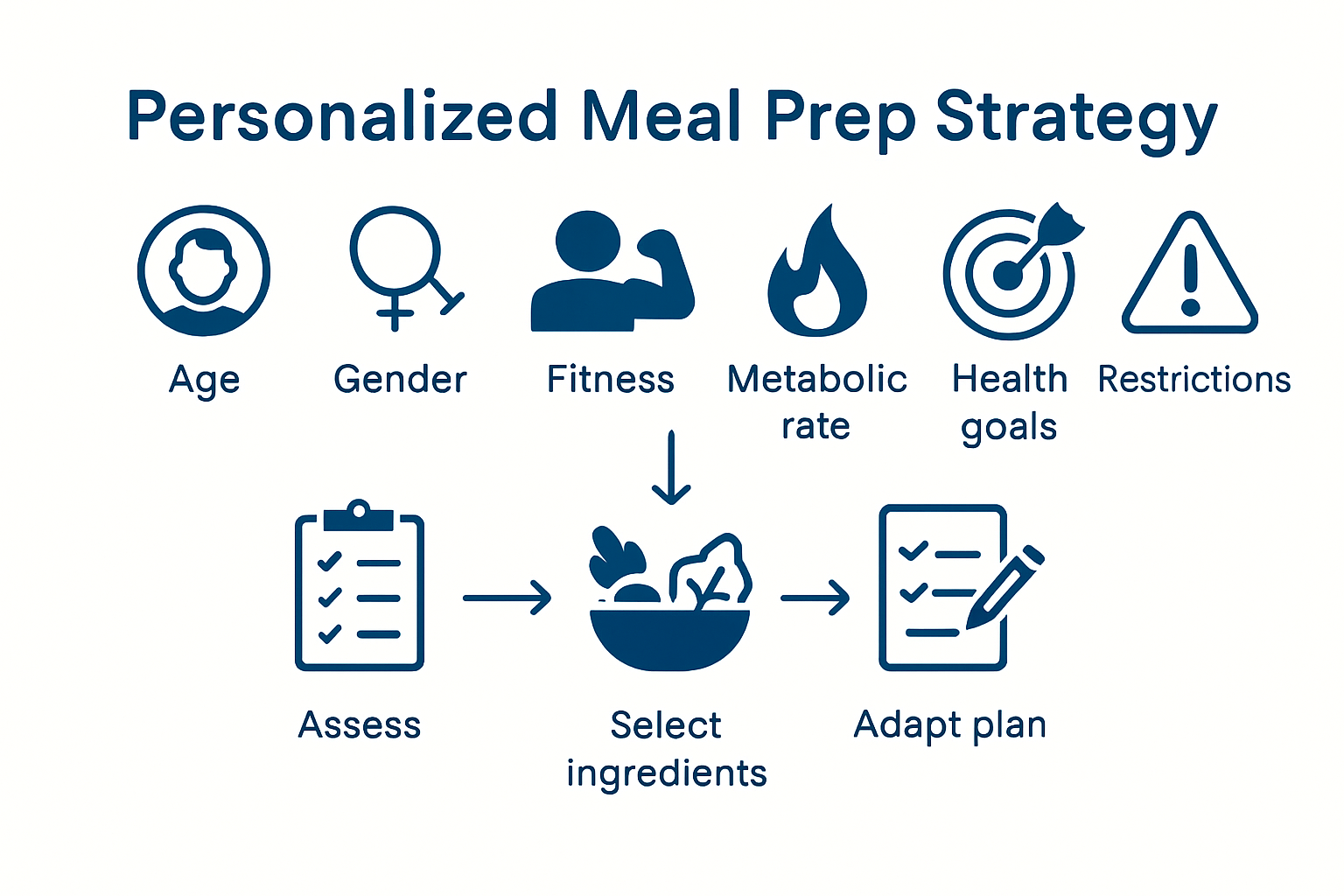 Personalized Meal Prep Strategy

Age

Gender

Fitness

Metabolic rate

Health goals

Restrictions

Assess

Select ingredients

Adapt plan