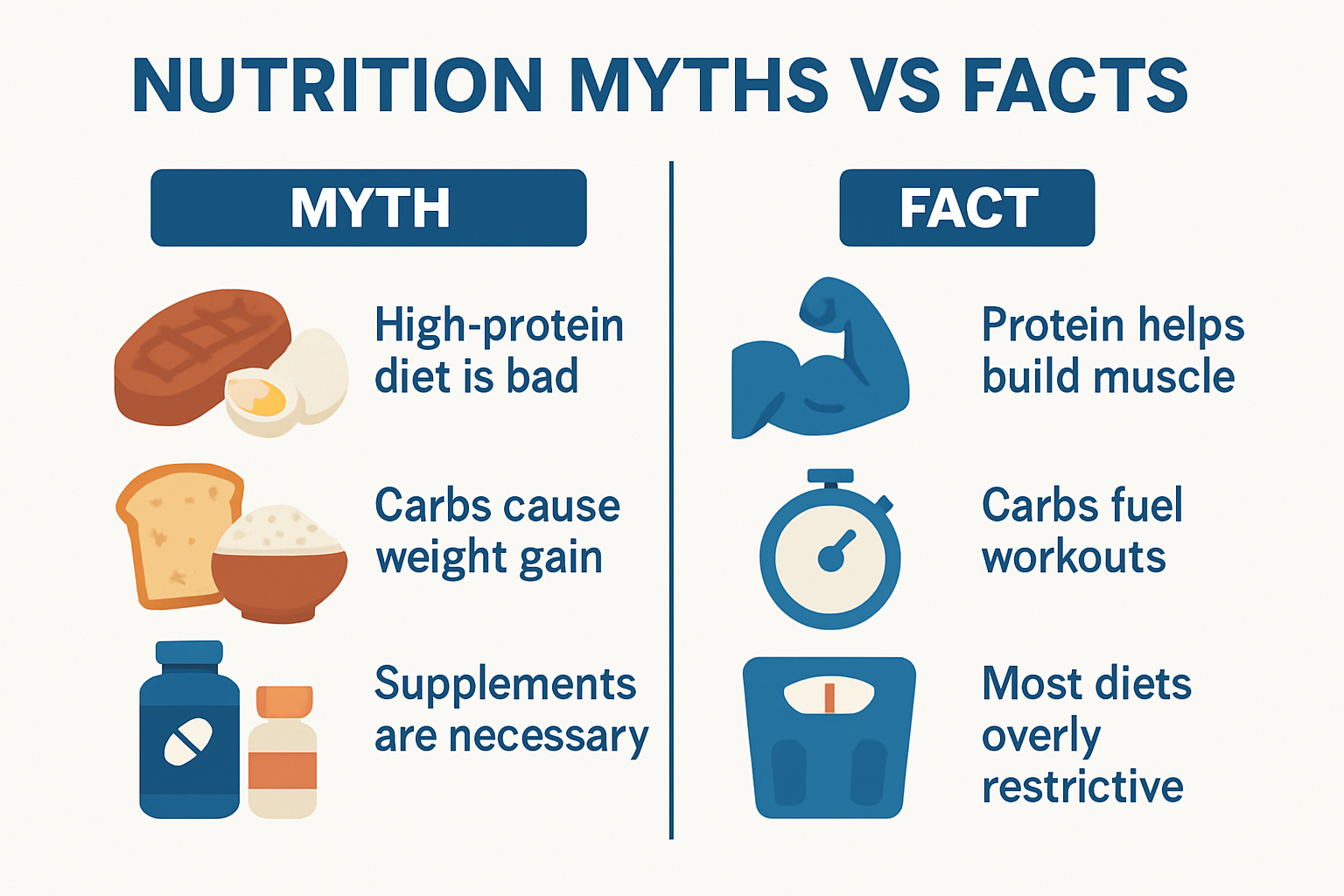 NUTRITION MYTHS VS FACTS

MYTH

High-protein diet is bad

Carbs cause weight gain

Supplements are necessary

FACT

Protein helps build muscle

Carbs fuel workouts

Most diets overly restrictive