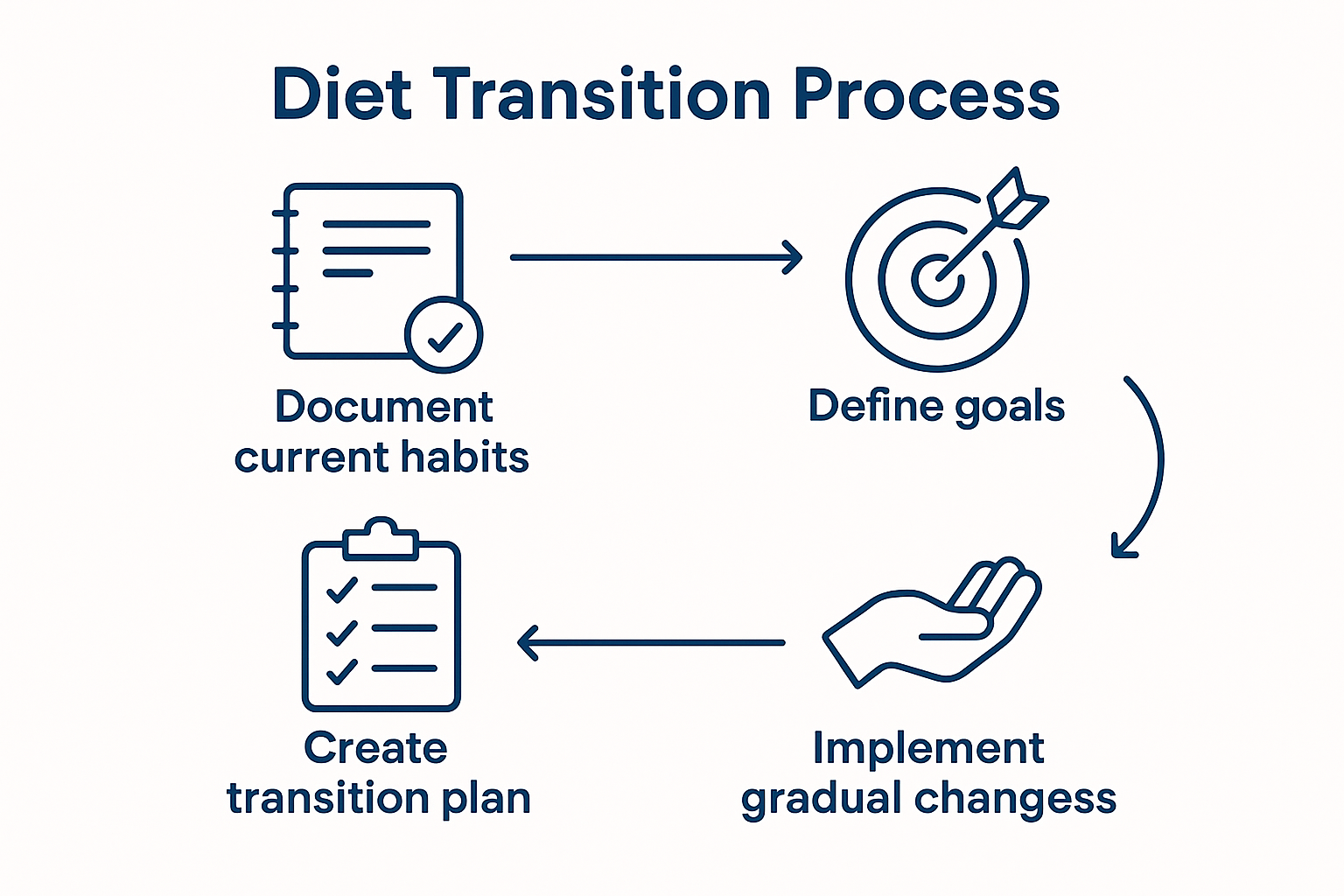 Diet Transition Process

Document current habits

Define goals

Implement gradual changess

Create transition plan