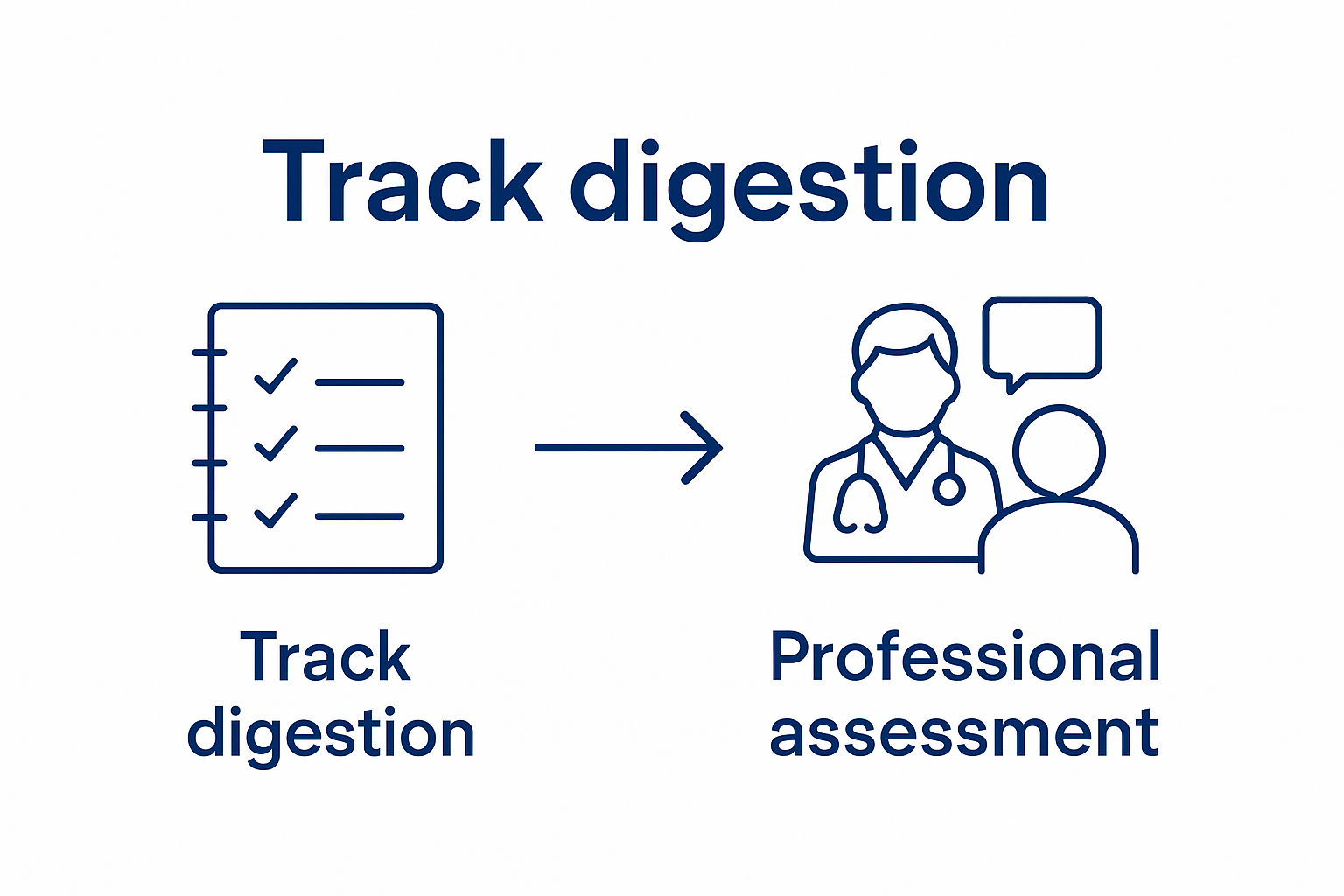 Track digestion

Track digestion

Professional assessment